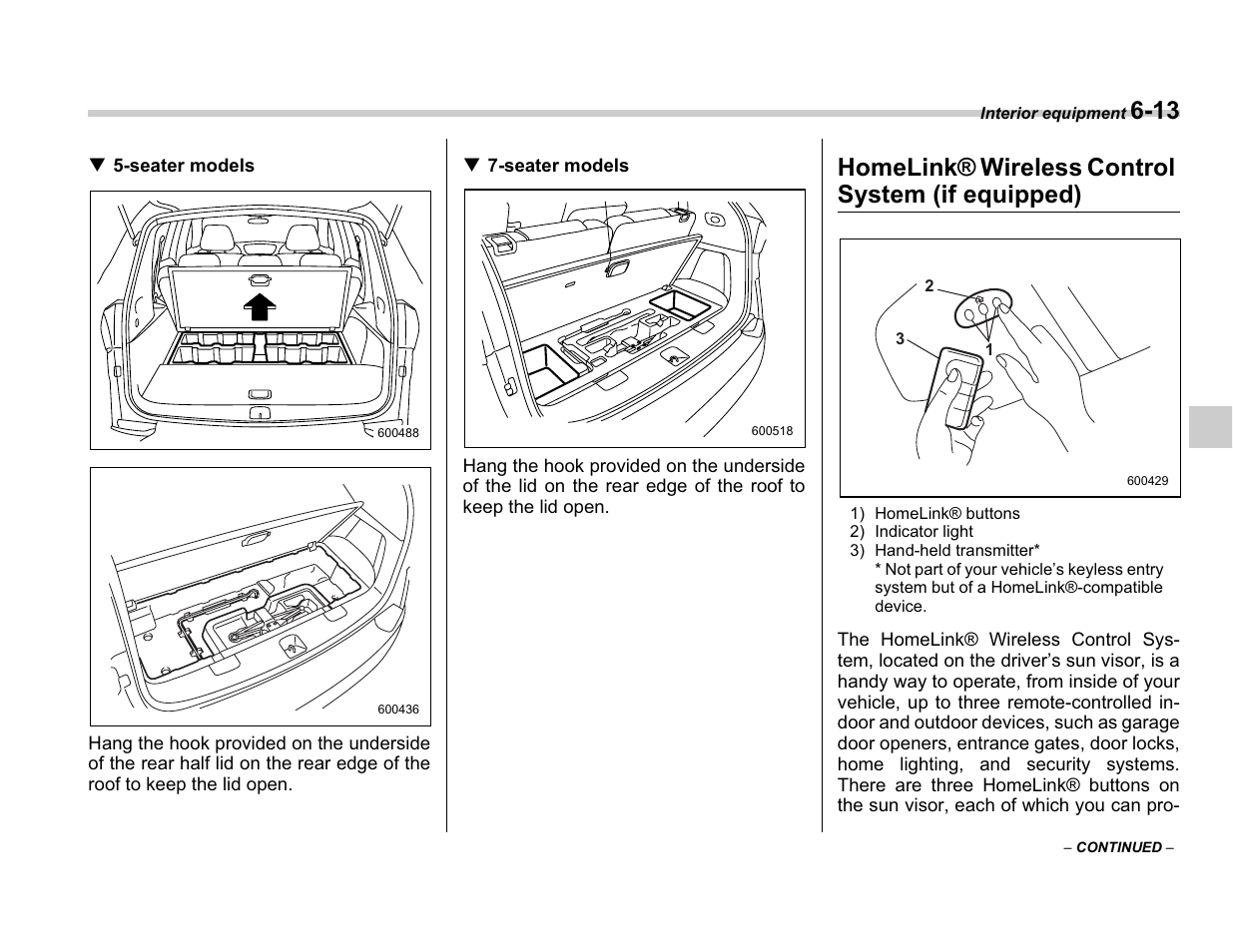 Interior equipment 6-13

▼ 5-seater models

600488

600436

Hang the hook provided on the underside of the rear half lid on the rear edge of the roof to keep the lid open.

▼ 7-seater models

600518

Hang the hook provided on the underside of the lid on the rear edge of the roof to keep the lid open.

HomeLink® Wireless Control System (if equipped)

2
3
1

600429

1) HomeLink® buttons
2) Indicator light
3) Hand-held transmitter*
* Not part of your vehicle's keyless entry system but of a HomeLink®-compatible device.

The HomeLink® Wireless Control System, located on the driver's sun visor, is a handy way to operate, from inside of your vehicle, up to three remote-controlled indoor and outdoor devices, such as garage door openers, entrance gates, door locks, home lighting, and security systems. There are three HomeLink® buttons on the sun visor, each of which you can pro-

– CONTINUED –