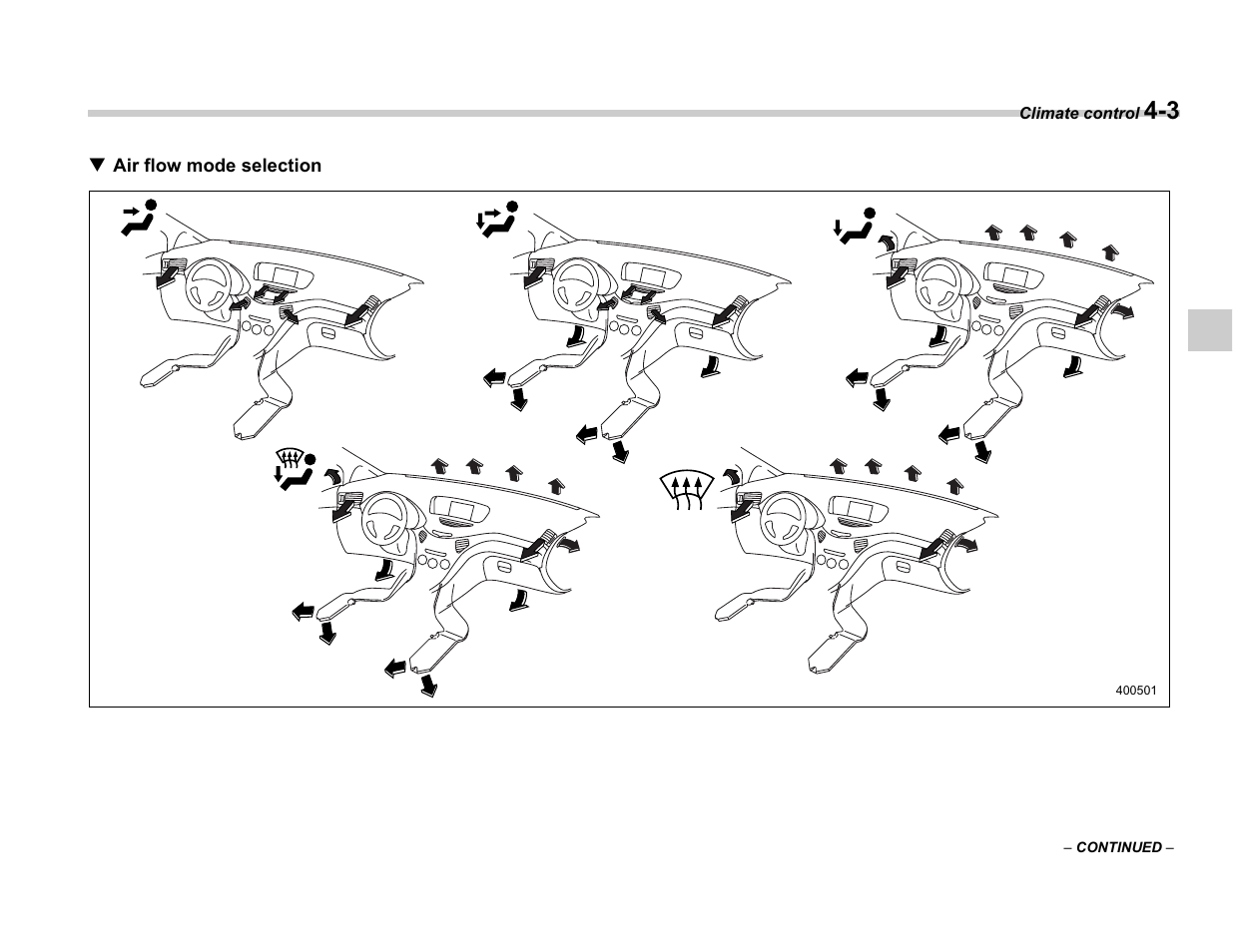 Climate control 4-3

▼ Air flow mode selection

400501

– CONTINUED –