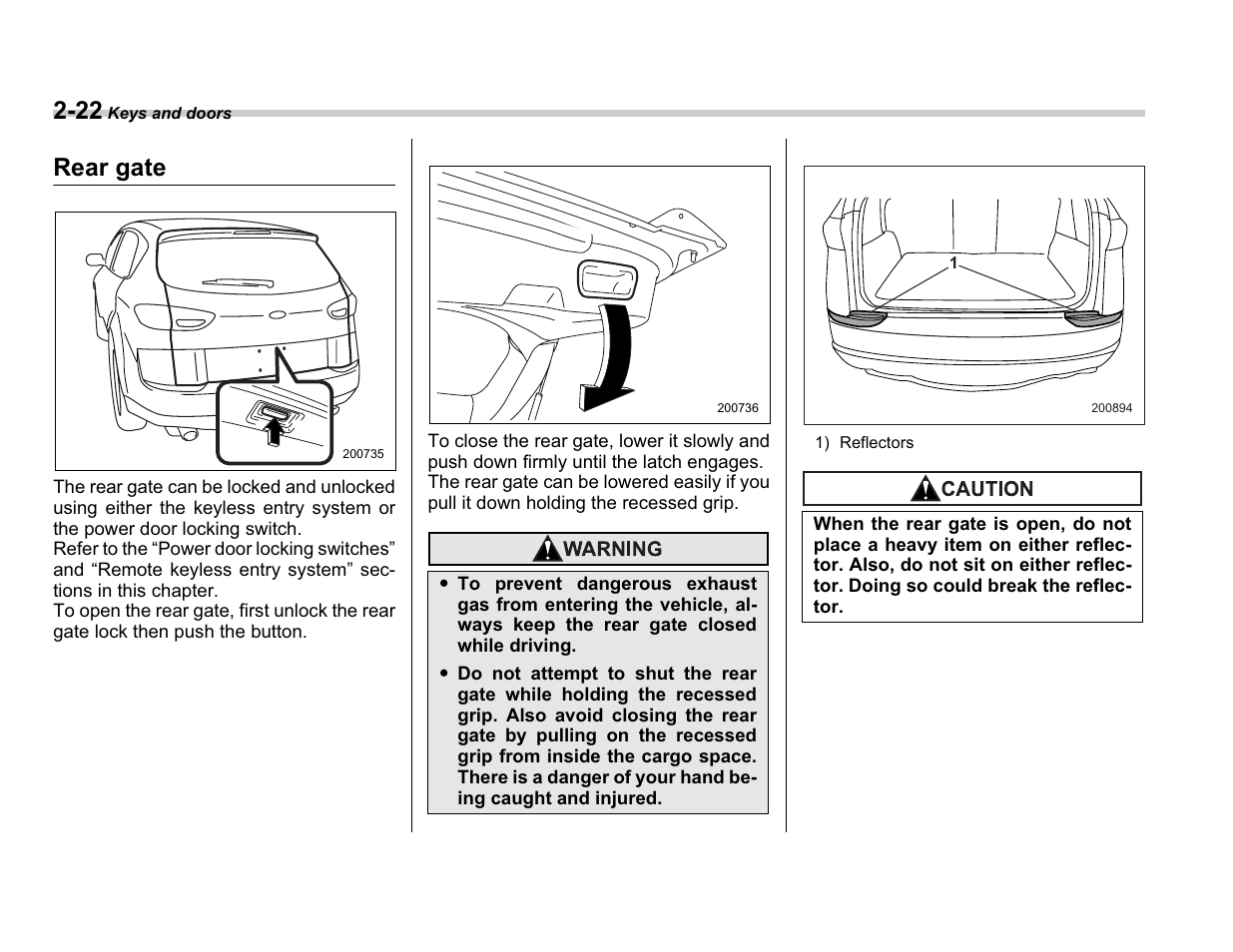 2-22 Keys and doors

Rear gate

200735

The rear gate can be locked and unlocked using either the keyless entry system or the power door locking switch.
Refer to the “Power door locking switches” and “Remote keyless entry system” sections in this chapter.
To open the rear gate, first unlock the rear gate lock then push the button.

200736

To close the rear gate, lower it slowly and push down firmly until the latch engages. The rear gate can be lowered easily if you pull it down holding the recessed grip.

WARNING

● To prevent dangerous exhaust gas from entering the vehicle, always keep the rear gate closed while driving.

● Do not attempt to shut the rear gate while holding the recessed grip. Also avoid closing the rear gate by pulling on the recessed grip from inside the cargo space. There is a danger of your hand being caught and injured.

1

200894

1) Reflectors

CAUTION

When the rear gate is open, do not place a heavy item on either reflector. Also, do not sit on either reflector. Doing so could break the reflector.