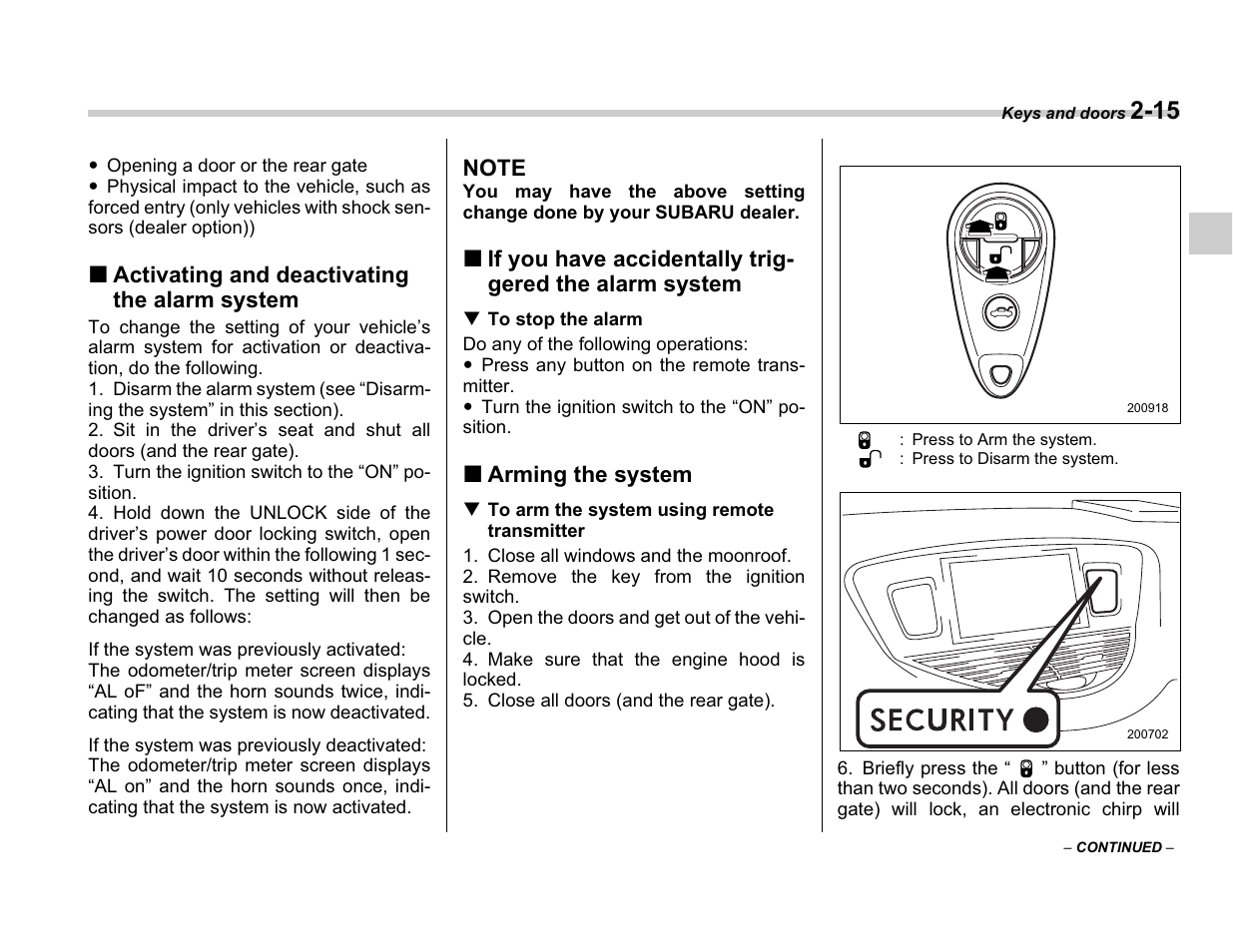 Keys and doors 2-15

● Opening a door or the rear gate
● Physical impact to the vehicle, such as forced entry (only vehicles with shock sensors (dealer option))

■ Activating and deactivating the alarm system

To change the setting of your vehicle's alarm system for activation or deactivation, do the following.
1. Disarm the alarm system (see "Disarming the system" in this section).
2. Sit in the driver's seat and shut all doors (and the rear gate).
3. Turn the ignition switch to the "ON" position.
4. Hold down the UNLOCK side of the driver's power door locking switch, open the driver's door within the following 1 second, and wait 10 seconds without releasing the switch. The setting will then be changed as follows:

If the system was previously activated:
The odometer/trip meter screen displays "AL oF" and the horn sounds twice, indicating that the system is now deactivated.

If the system was previously deactivated:
The odometer/trip meter screen displays "AL on" and the horn sounds once, indicating that the system is now activated.

NOTE
You may have the above setting change done by your SUBARU dealer.

■ If you have accidentally triggered the alarm system

▼ To stop the alarm
Do any of the following operations:
● Press any button on the remote transmitter.
● Turn the ignition switch to the "ON" position.

■ Arming the system

▼ To arm the system using remote transmitter
1. Close all windows and the moonroof.
2. Remove the key from the ignition switch.
3. Open the doors and get out of the vehicle.
4. Make sure that the engine hood is locked.
5. Close all doors (and the rear gate).

200918

: Press to Arm the system.
: Press to Disarm the system.

SECURITY

200702

6. Briefly press the " " button (for less than two seconds). All doors (and the rear gate) will lock, an electronic chirp will

– CONTINUED –