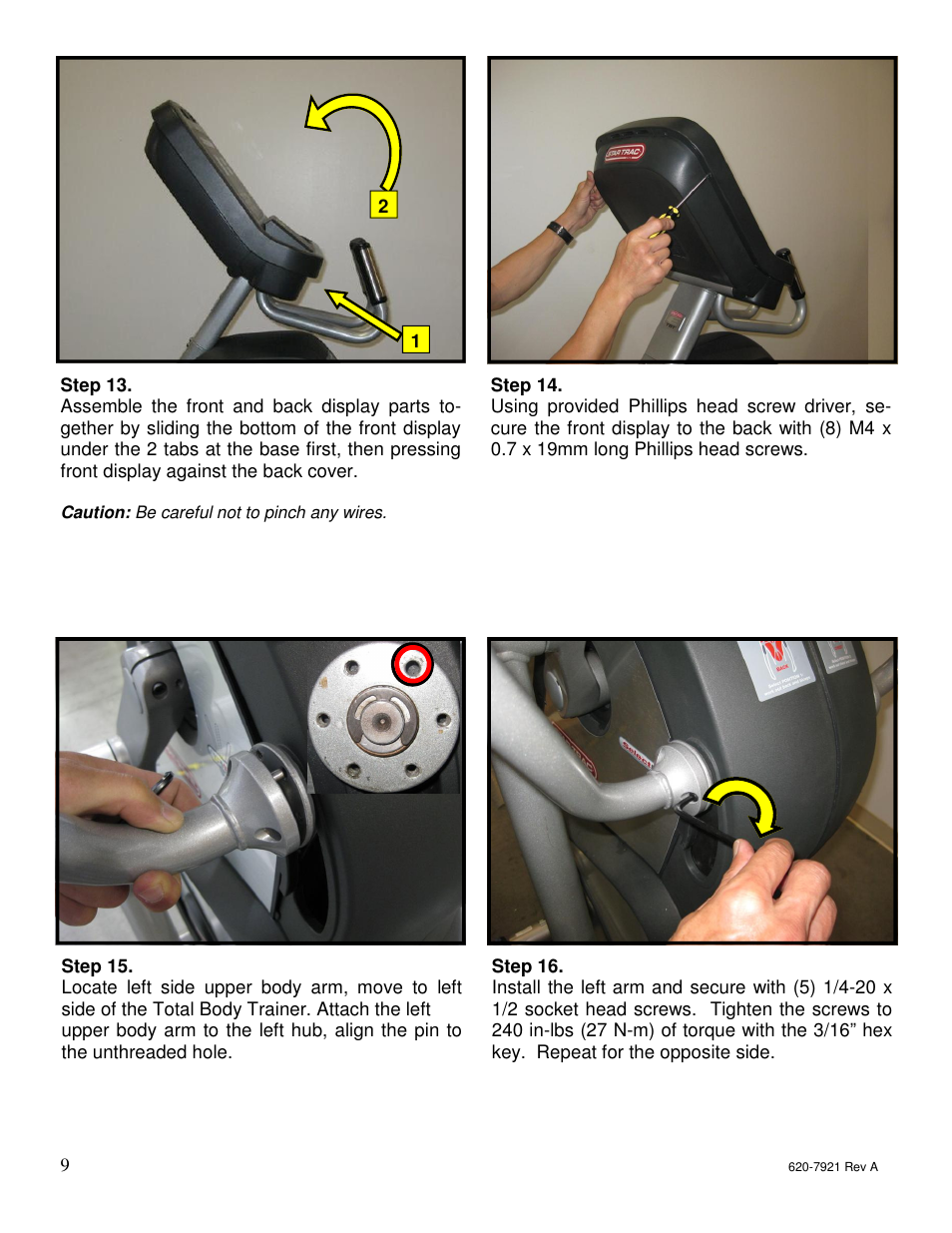 2

1

STAR TRAC

Step 13.
Assemble the front and back display parts together by sliding the bottom of the front display under the 2 tabs at the base first, then pressing front display against the back cover.

Caution: Be careful not to pinch any wires.

Step 14.
Using provided Phillips head screw driver, secure the front display to the back with (8) M4 x 0.7 x 19mm long Phillips head screws.

Step 15.
Locate left side upper body arm, move to left side of the Total Body Trainer. Attach the left upper body arm to the left hub, align the pin to the unthreaded hole.

Step 16.
Install the left arm and secure with (5) 1/4-20 x 1/2 socket head screws. Tighten the screws to 240 in-lbs (27 N-m) of torque with the 3/16” hex key. Repeat for the opposite side.

9

620-7921 Rev A