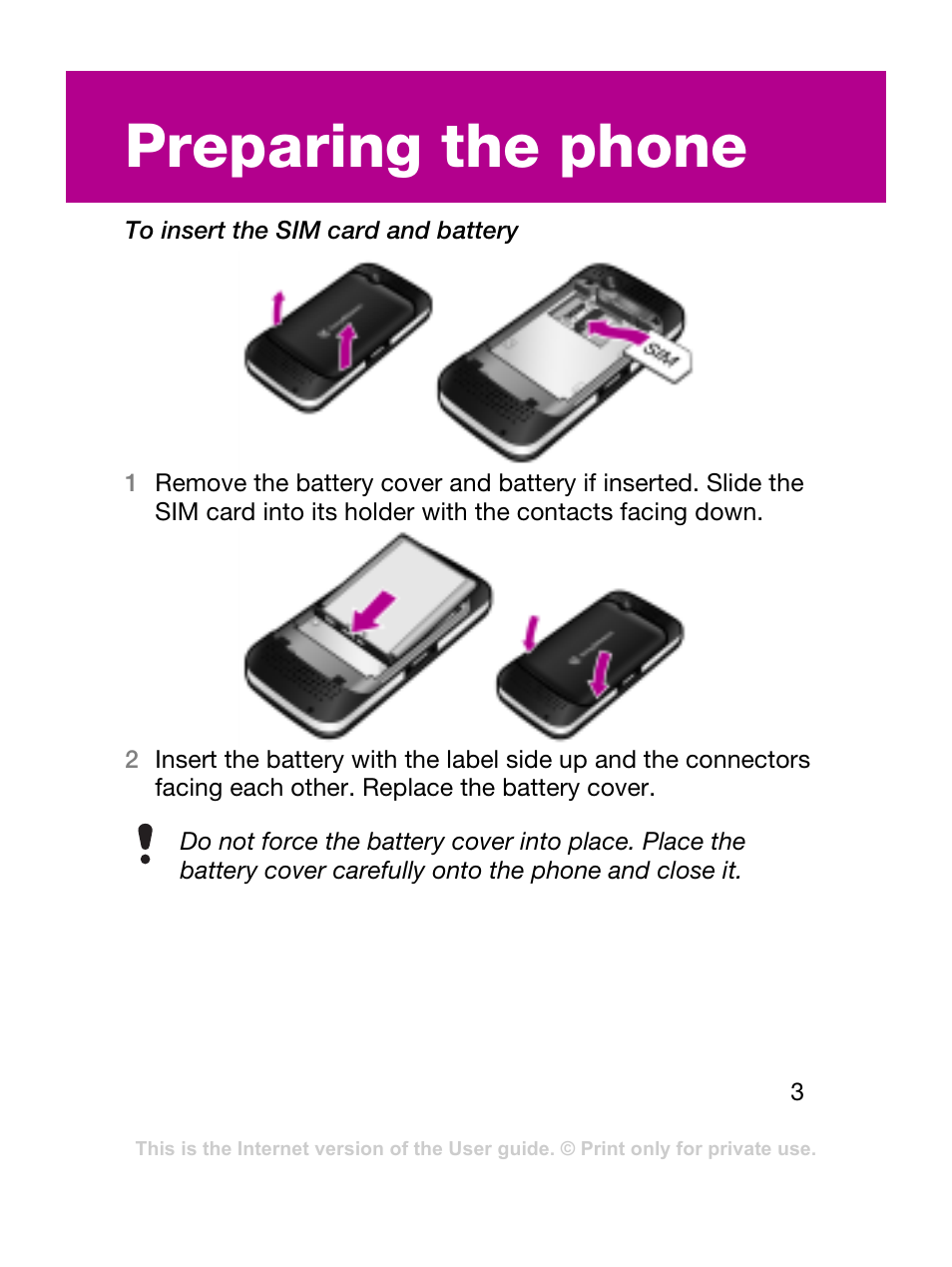 Preparing the phone

To insert the SIM card and battery

SIM

1 Remove the battery cover and battery if inserted. Slide the SIM card into its holder with the contacts facing down.

2 Insert the battery with the label side up and the connectors facing each other. Replace the battery cover.

Do not force the battery cover into place. Place the battery cover carefully onto the phone and close it.

3

This is the Internet version of the User guide. © Print only for private use.