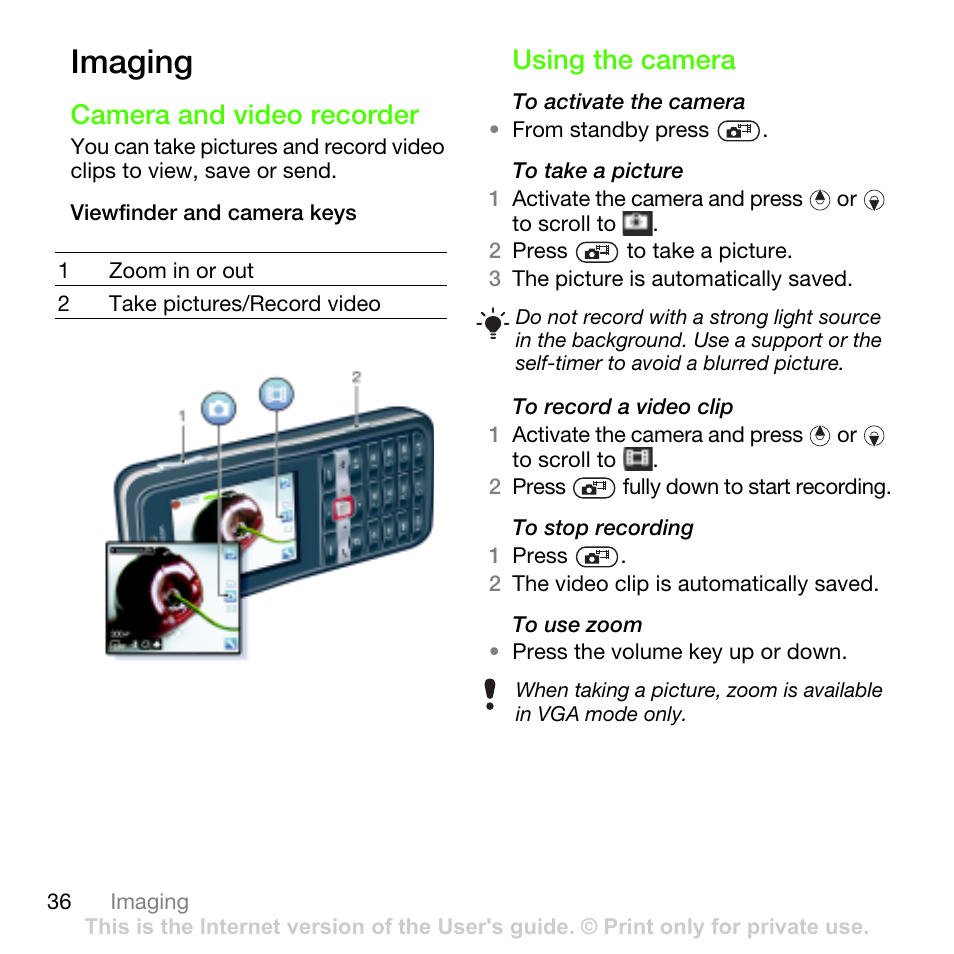 Imaging

Camera and video recorder

You can take pictures and record video clips to view, save or send.

Viewfinder and camera keys

| 1 | Zoom in or out |
|---|---|
| 2 | Take pictures/Record video |

1

2

Using the camera

To activate the camera

• From standby press .

To take a picture

1 Activate the camera and press or to scroll to .

2 Press to take a picture.

3 The picture is automatically saved.

Do not record with a strong light source in the background. Use a support or the self-timer to avoid a blurred picture.

To record a video clip

1 Activate the camera and press or to scroll to .

2 Press fully down to start recording.

To stop recording

1 Press .

2 The video clip is automatically saved.

To use zoom

• Press the volume key up or down.

When taking a picture, zoom is available in VGA mode only.

36 Imaging

This is the Internet version of the User's guide. © Print only for private use.