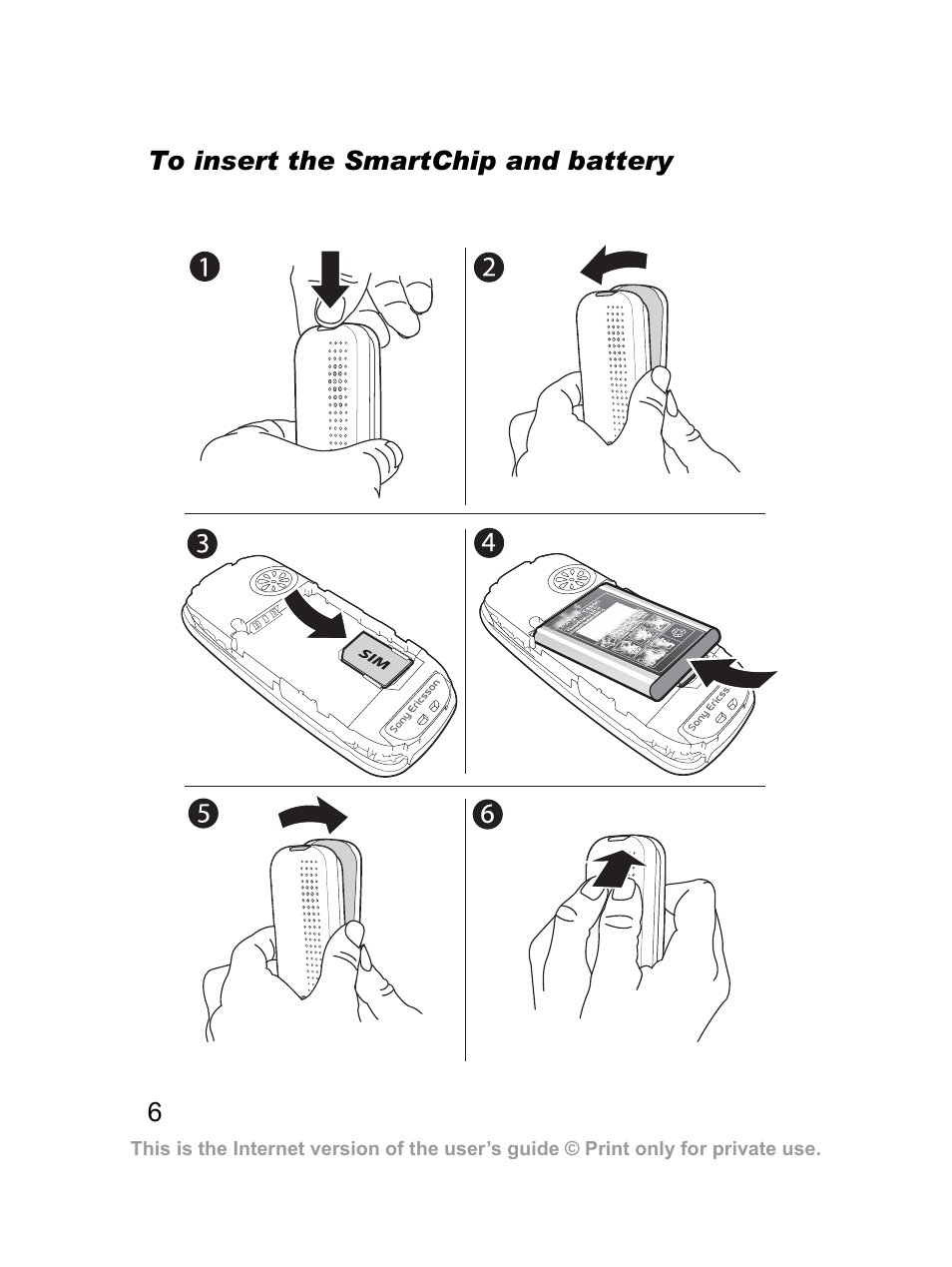 To insert the SmartChip and battery

1

2

3

SIM

Sony Ericsson

4

Sony Ericss

5

6

6

This is the Internet version of the user's guide © Print only for private use.