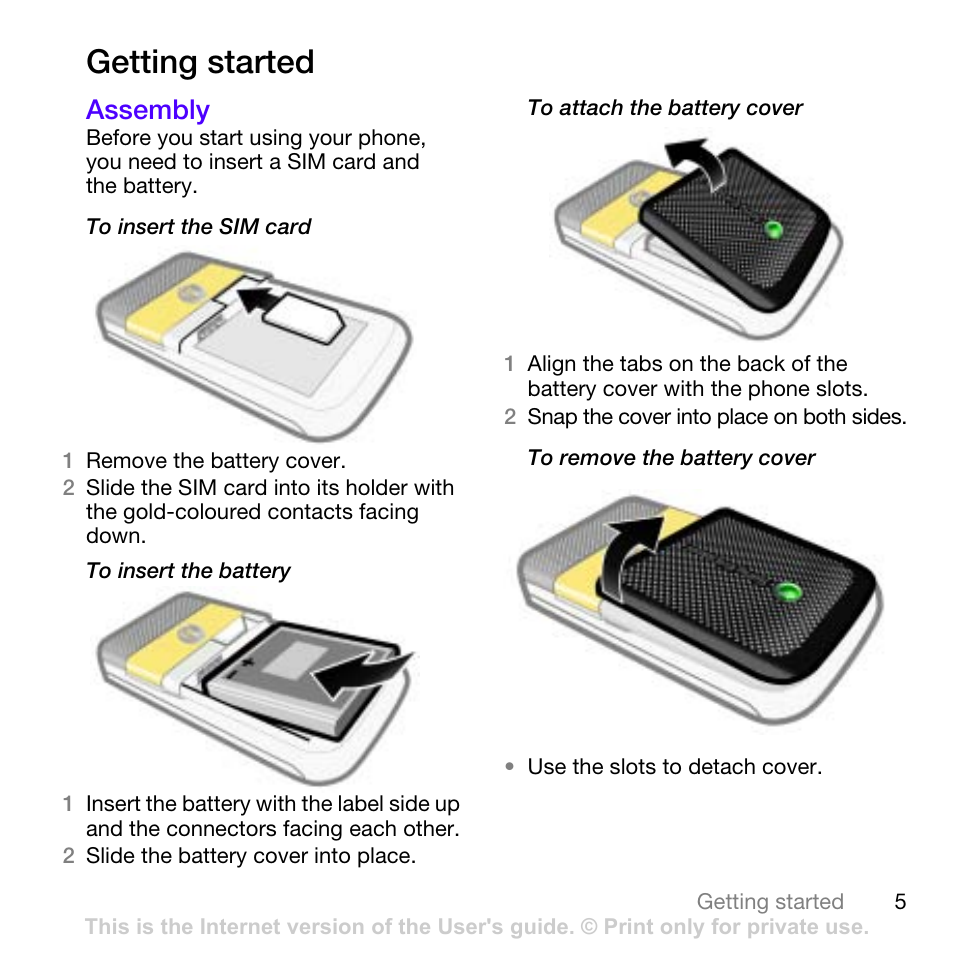 Getting started

Assembly

Before you start using your phone, you need to insert a SIM card and the battery.

To insert the SIM card

1 Remove the battery cover.
2 Slide the SIM card into its holder with the gold-coloured contacts facing down.

To insert the battery

1 Insert the battery with the label side up and the connectors facing each other.
2 Slide the battery cover into place.

To attach the battery cover

1 Align the tabs on the back of the battery cover with the phone slots.
2 Snap the cover into place on both sides.

To remove the battery cover

• Use the slots to detach cover.

Getting started 5

This is the Internet version of the User's guide. © Print only for private use.