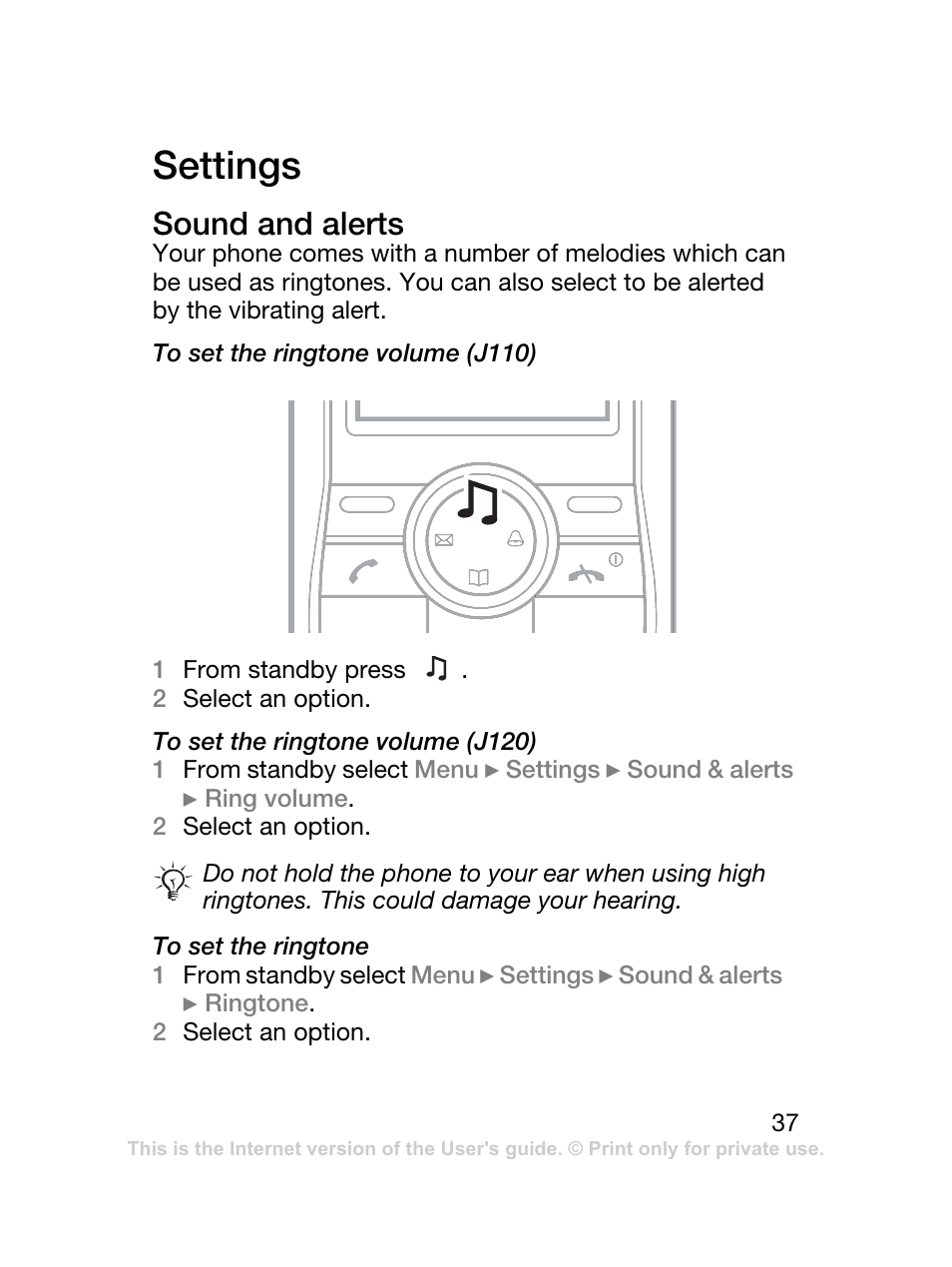 Settings

Sound and alerts
Your phone comes with a number of melodies which can be used as ringtones. You can also select to be alerted by the vibrating alert.

To set the ringtone volume (J110)

1 From standby press ♫ .
2 Select an option.

To set the ringtone volume (J120)
1 From standby select Menu ► Settings ► Sound & alerts ► Ring volume.
2 Select an option.

Do not hold the phone to your ear when using high ringtones. This could damage your hearing.

To set the ringtone
1 From standby select Menu ► Settings ► Sound & alerts ► Ringtone.
2 Select an option.

37

This is the Internet version of the User's guide. © Print only for private use.