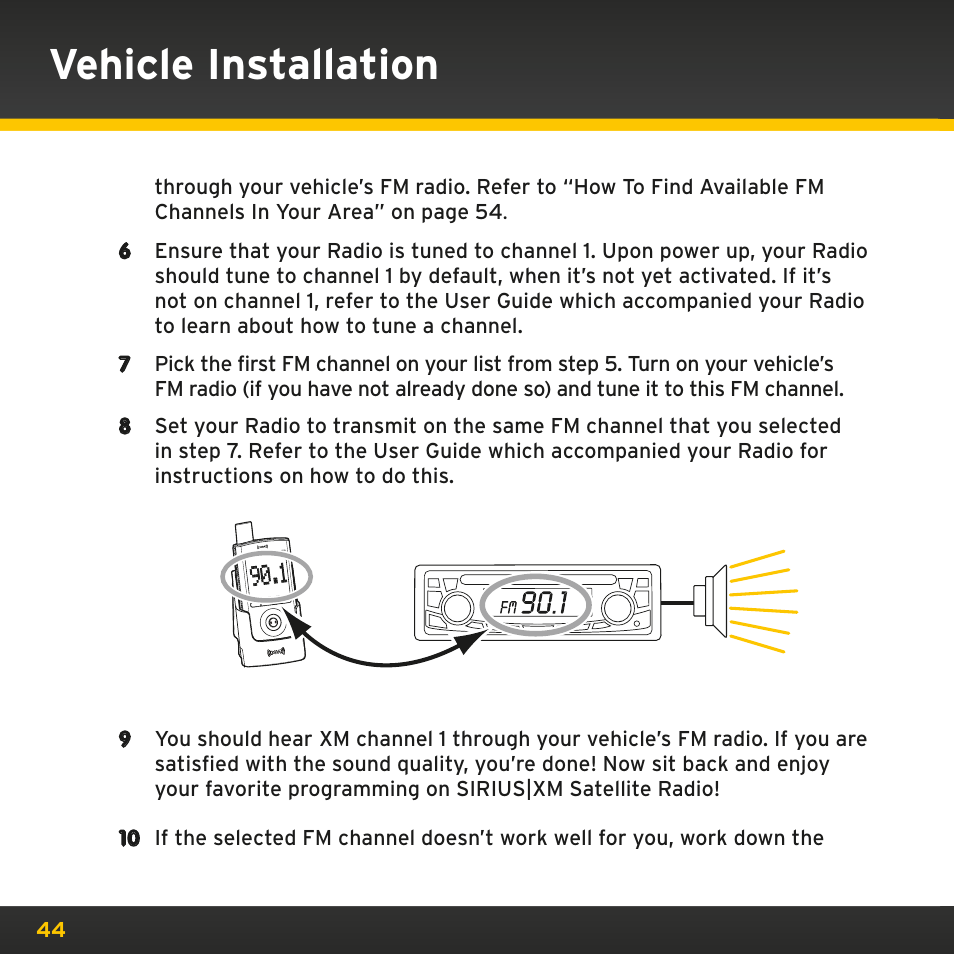 Vehicle Installation

through your vehicle's FM radio. Refer to "How To Find Available FM Channels In Your Area" on page 54.

6 Ensure that your Radio is tuned to channel 1. Upon power up, your Radio should tune to channel 1 by default, when it's not yet activated. If it's not on channel 1, refer to the User Guide which accompanied your Radio to learn about how to tune a channel.

7 Pick the first FM channel on your list from step 5. Turn on your vehicle's FM radio (if you have not already done so) and tune it to this FM channel.

8 Set your Radio to transmit on the same FM channel that you selected in step 7. Refer to the User Guide which accompanied your Radio for instructions on how to do this.

90.1

FM 90.1

9 You should hear XM channel 1 through your vehicle's FM radio. If you are satisfied with the sound quality, you're done! Now sit back and enjoy your favorite programming on SIRIUS|XM Satellite Radio!

10 If the selected FM channel doesn't work well for you, work down the

44