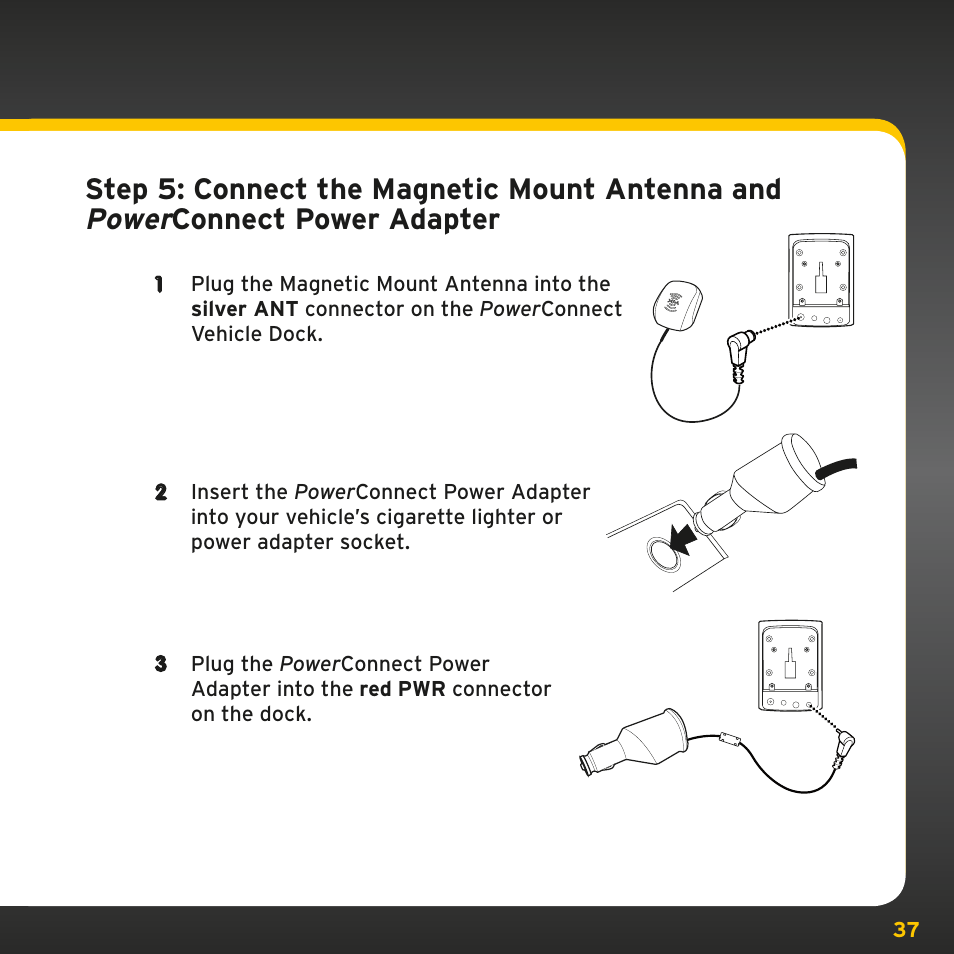 Step 5: Connect the Magnetic Mount Antenna and PowerConnect Power Adapter

1 Plug the Magnetic Mount Antenna into the silver ANT connector on the PowerConnect Vehicle Dock.

2 Insert the PowerConnect Power Adapter into your vehicle's cigarette lighter or power adapter socket.

3 Plug the PowerConnect Power Adapter into the red PWR connector on the dock.

37