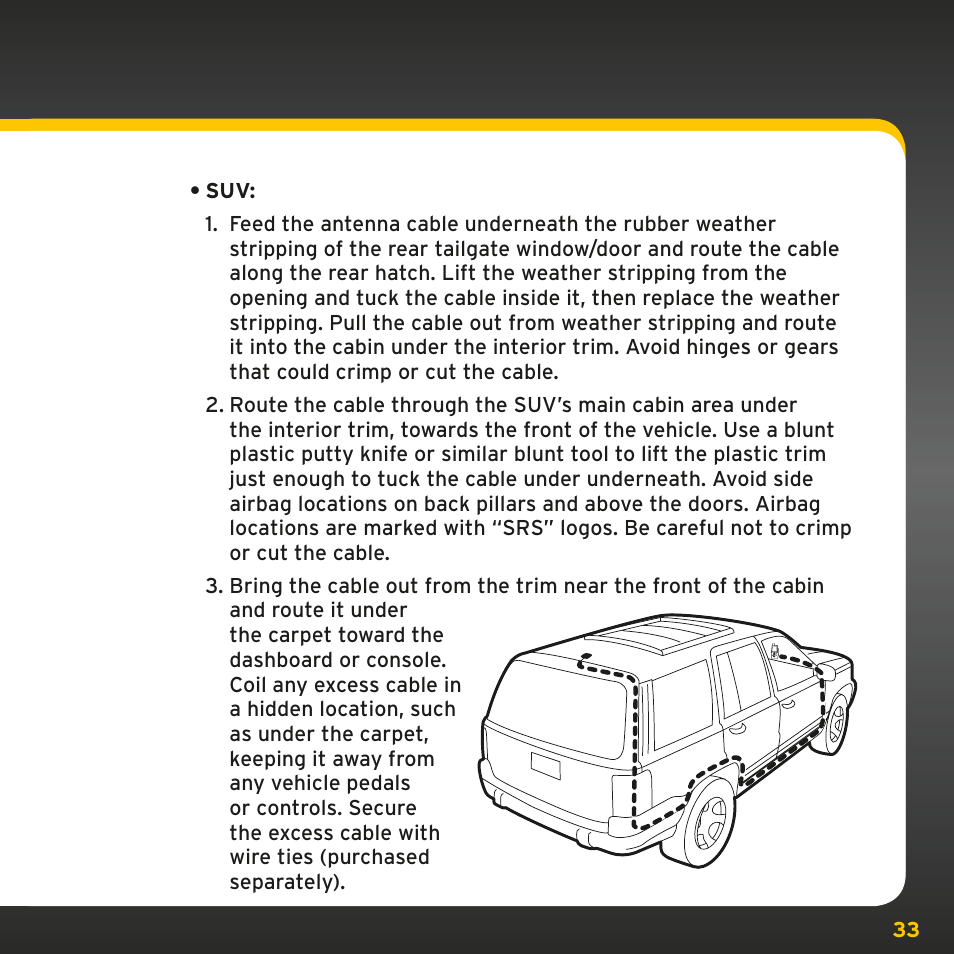 • SUV:

1. Feed the antenna cable underneath the rubber weather stripping of the rear tailgate window/door and route the cable along the rear hatch. Lift the weather stripping from the opening and tuck the cable inside it, then replace the weather stripping. Pull the cable out from weather stripping and route it into the cabin under the interior trim. Avoid hinges or gears that could crimp or cut the cable.

2. Route the cable through the SUV's main cabin area under the interior trim, towards the front of the vehicle. Use a blunt plastic putty knife or similar blunt tool to lift the plastic trim just enough to tuck the cable under underneath. Avoid side airbag locations on back pillars and above the doors. Airbag locations are marked with "SRS" logos. Be careful not to crimp or cut the cable.

3. Bring the cable out from the trim near the front of the cabin and route it under the carpet toward the dashboard or console. Coil any excess cable in a hidden location, such as under the carpet, keeping it away from any vehicle pedals or controls. Secure the excess cable with wire ties (purchased separately).

33