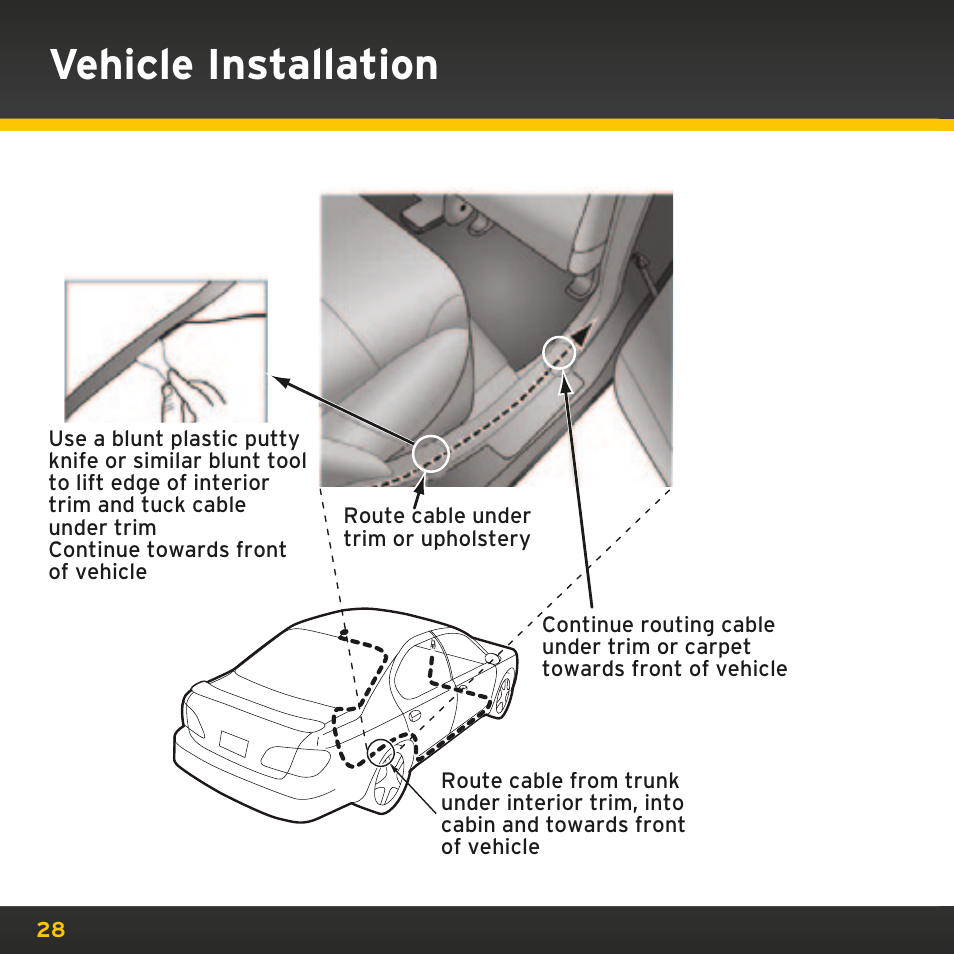 Vehicle Installation

Use a blunt plastic putty knife or similar blunt tool to lift edge of interior trim and tuck cable under trim
Continue towards front of vehicle

Route cable under trim or upholstery

Continue routing cable under trim or carpet towards front of vehicle

Route cable from trunk under interior trim, into cabin and towards front of vehicle

28