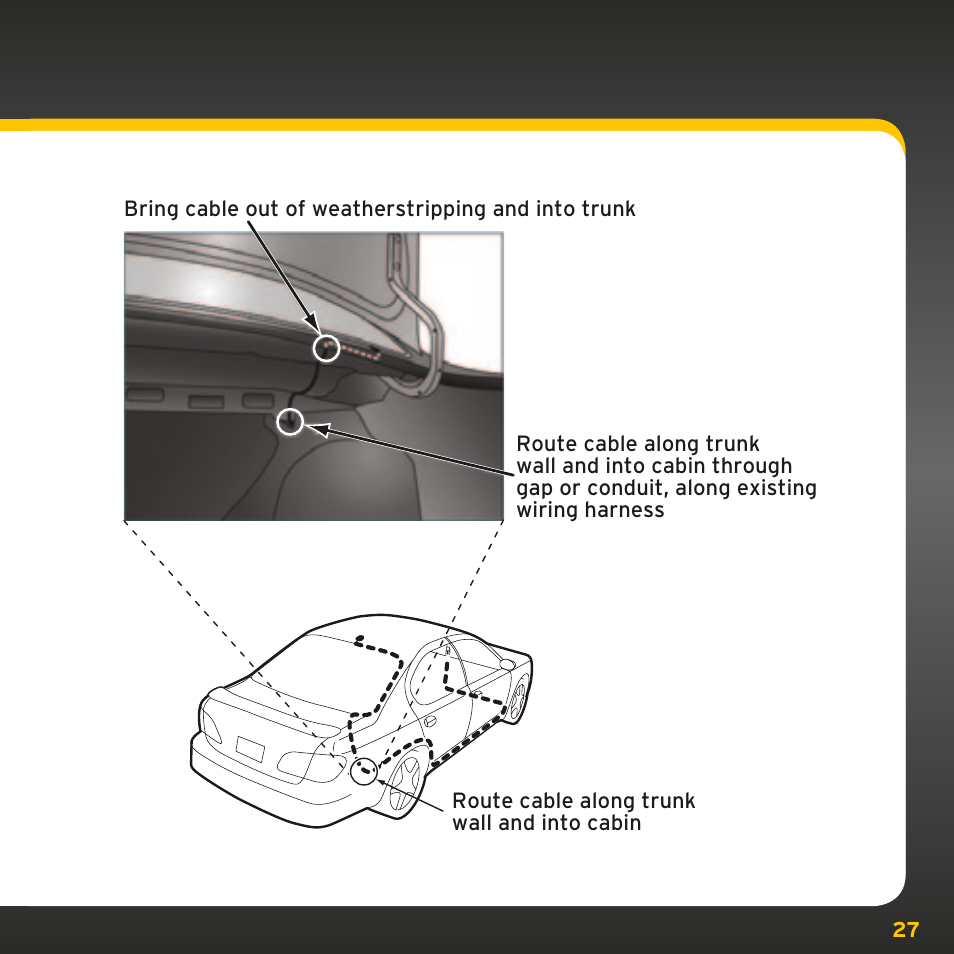 Bring cable out of weatherstripping and into trunk

Route cable along trunk wall and into cabin through gap or conduit, along existing wiring harness

Route cable along trunk wall and into cabin

27