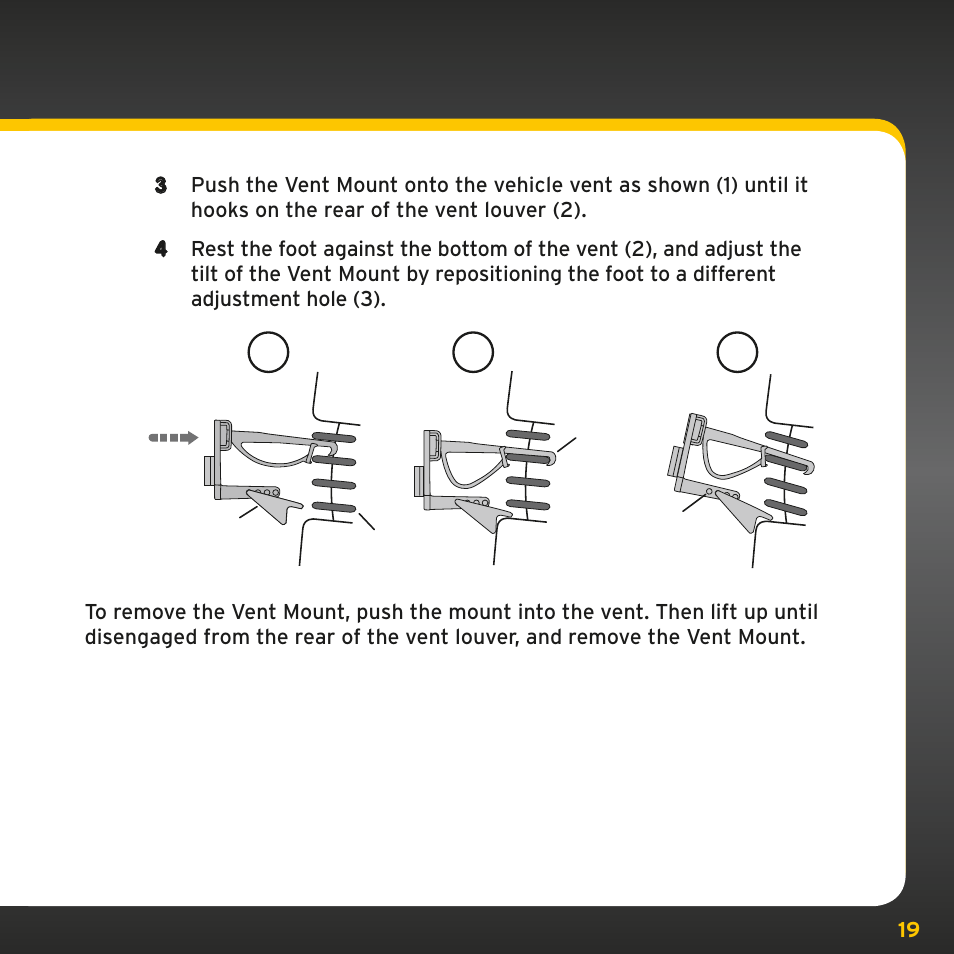 3 Push the Vent Mount onto the vehicle vent as shown (1) until it hooks on the rear of the vent louver (2).

4 Rest the foot against the bottom of the vent (2), and adjust the tilt of the Vent Mount by repositioning the foot to a different adjustment hole (3).

To remove the Vent Mount, push the mount into the vent. Then lift up until disengaged from the rear of the vent louver, and remove the Vent Mount.

19