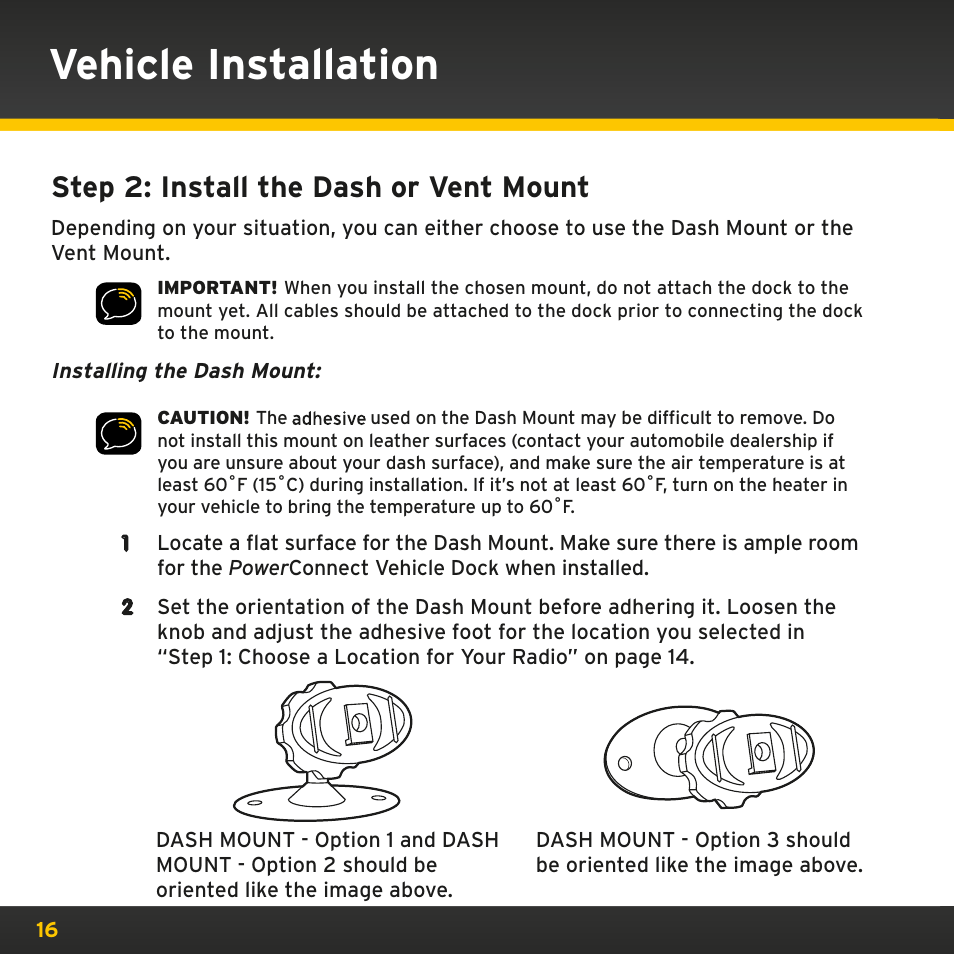 Vehicle Installation

Step 2: Install the Dash or Vent Mount

Depending on your situation, you can either choose to use the Dash Mount or the Vent Mount.

IMPORTANT! When you install the chosen mount, do not attach the dock to the mount yet. All cables should be attached to the dock prior to connecting the dock to the mount.

Installing the Dash Mount:

CAUTION! The adhesive used on the Dash Mount may be difficult to remove. Do not install this mount on leather surfaces (contact your automobile dealership if you are unsure about your dash surface), and make sure the air temperature is at least 60˚F (15˚C) during installation. If it's not at least 60˚F, turn on the heater in your vehicle to bring the temperature up to 60˚F.

1 Locate a flat surface for the Dash Mount. Make sure there is ample room for the PowerConnect Vehicle Dock when installed.

2 Set the orientation of the Dash Mount before adhering it. Loosen the knob and adjust the adhesive foot for the location you selected in "Step 1: Choose a Location for Your Radio" on page 14.

DASH MOUNT - Option 1 and DASH MOUNT - Option 2 should be oriented like the image above.

DASH MOUNT - Option 3 should be oriented like the image above.

16