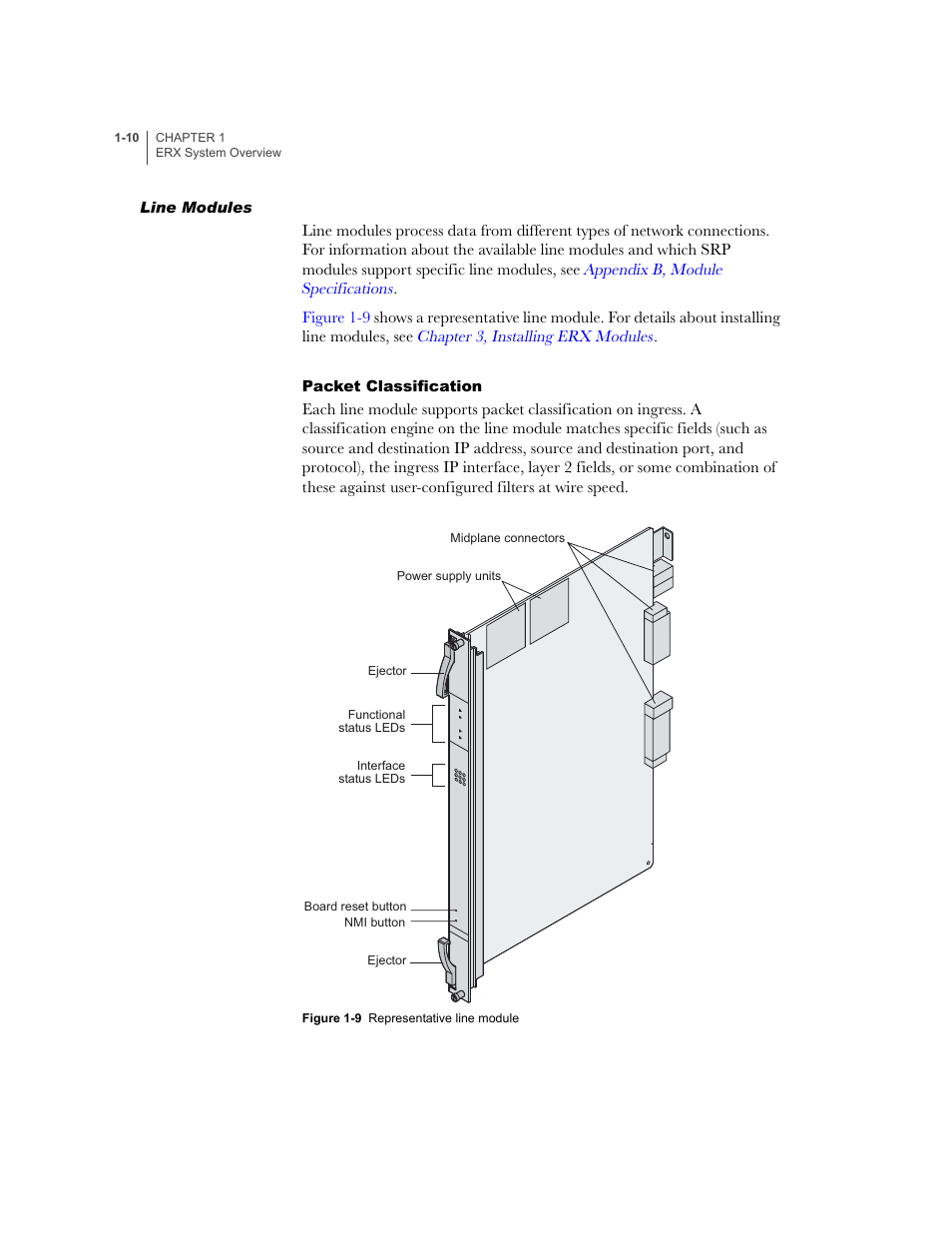 1-10 CHAPTER 1
ERX System Overview

Line Modules

Line modules process data from different types of network connections. For information about the available line modules and which SRP modules support specific line modules, see Appendix B, Module Specifications.

Figure 1-9 shows a representative line module. For details about installing line modules, see Chapter 3, Installing ERX Modules.

Packet Classification

Each line module supports packet classification on ingress. A classification engine on the line module matches specific fields (such as source and destination IP address, source and destination port, and protocol), the ingress IP interface, layer 2 fields, or some combination of these against user-configured filters at wire speed.

Midplane connectors
Power supply units
Ejector
Functional status LEDs
Interface status LEDs
Board reset button
NMI button
Ejector

Figure 1-9 Representative line module