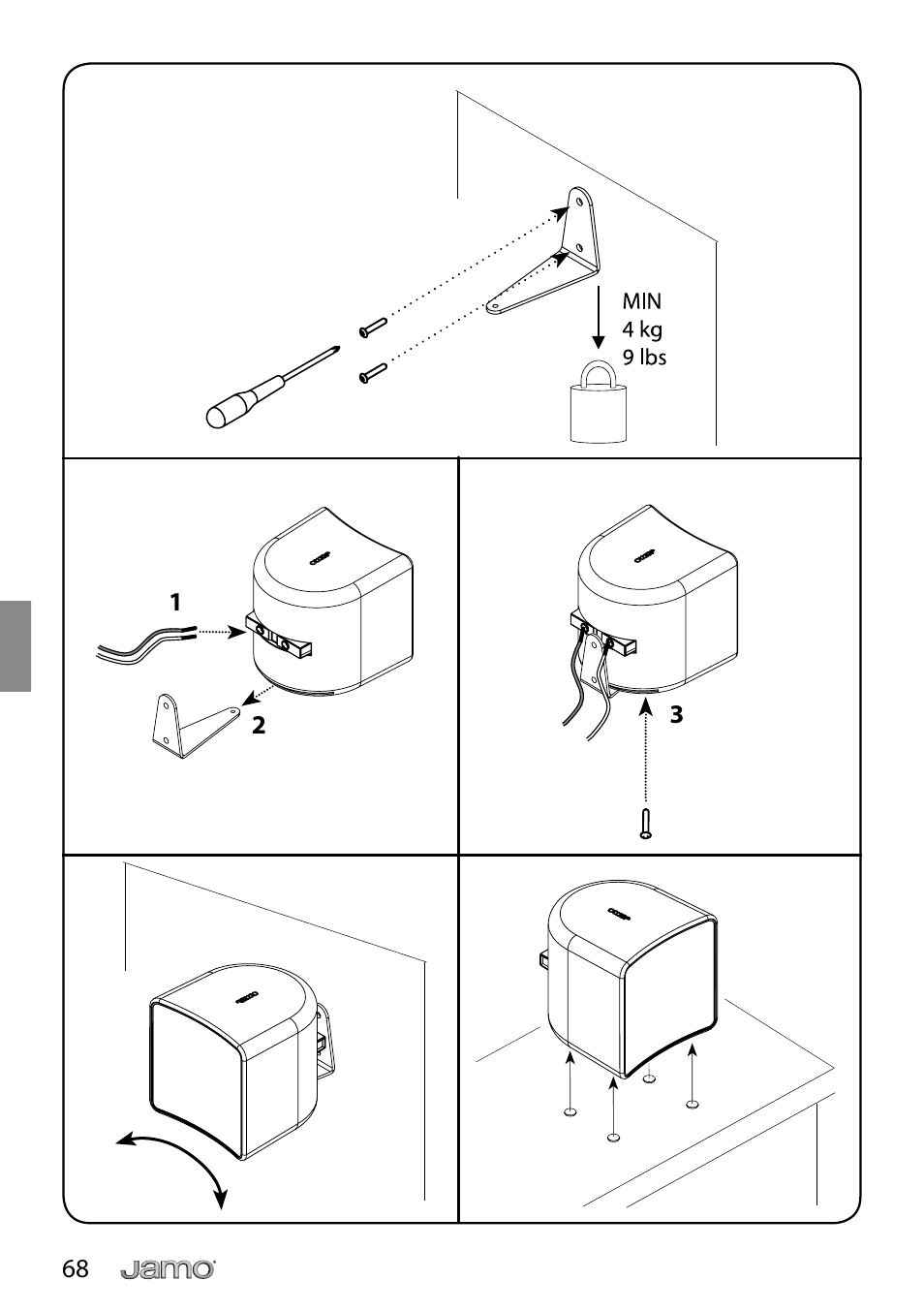 MIN
4 kg
9 lbs

1

2

3

68 Jamo