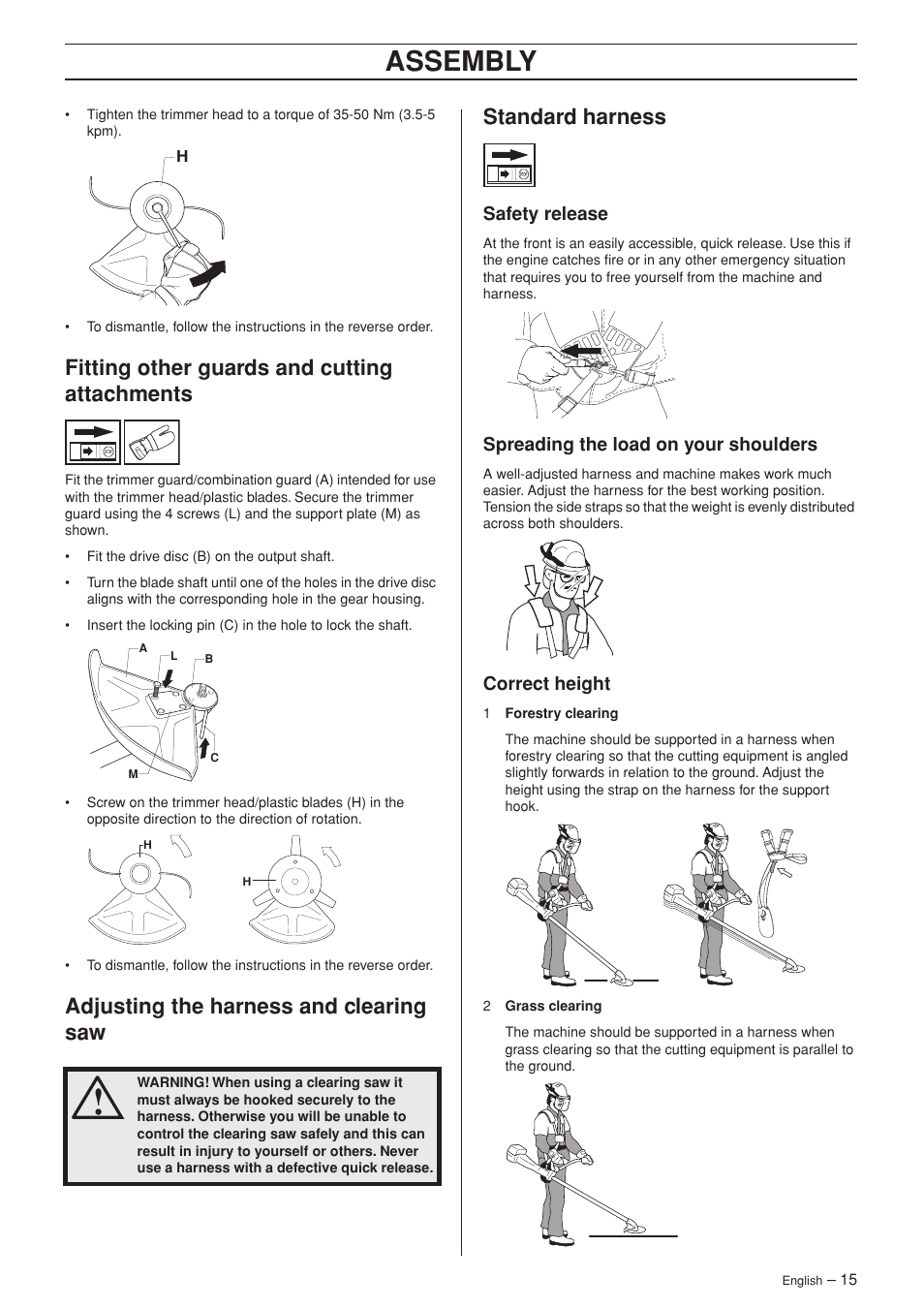 ASSEMBLY

• Tighten the trimmer head to a torque of 35-50 Nm (3.5-5 kpm).

H

• To dismantle, follow the instructions in the reverse order.

Fitting other guards and cutting attachments

Fit the trimmer guard/combination guard (A) intended for use with the trimmer head/plastic blades. Secure the trimmer guard using the 4 screws (L) and the support plate (M) as shown.

• Fit the drive disc (B) on the output shaft.

• Turn the blade shaft until one of the holes in the drive disc aligns with the corresponding hole in the gear housing.

• Insert the locking pin (C) in the hole to lock the shaft.

A L B C M

• Screw on the trimmer head/plastic blades (H) in the opposite direction to the direction of rotation.

H H

• To dismantle, follow the instructions in the reverse order.

Adjusting the harness and clearing saw

WARNING! When using a clearing saw it must always be hooked securely to the harness. Otherwise you will be unable to control the clearing saw safely and this can result in injury to yourself or others. Never use a harness with a defective quick release.

Standard harness

Safety release

At the front is an easily accessible, quick release. Use this if the engine catches fire or in any other emergency situation that requires you to free yourself from the machine and harness.

Spreading the load on your shoulders

A well-adjusted harness and machine makes work much easier. Adjust the harness for the best working position. Tension the side straps so that the weight is evenly distributed across both shoulders.

Correct height

1 Forestry clearing

The machine should be supported in a harness when forestry clearing so that the cutting equipment is angled slightly forwards in relation to the ground. Adjust the height using the strap on the harness for the support hook.

2 Grass clearing

The machine should be supported in a harness when grass clearing so that the cutting equipment is parallel to the ground.

English – 15