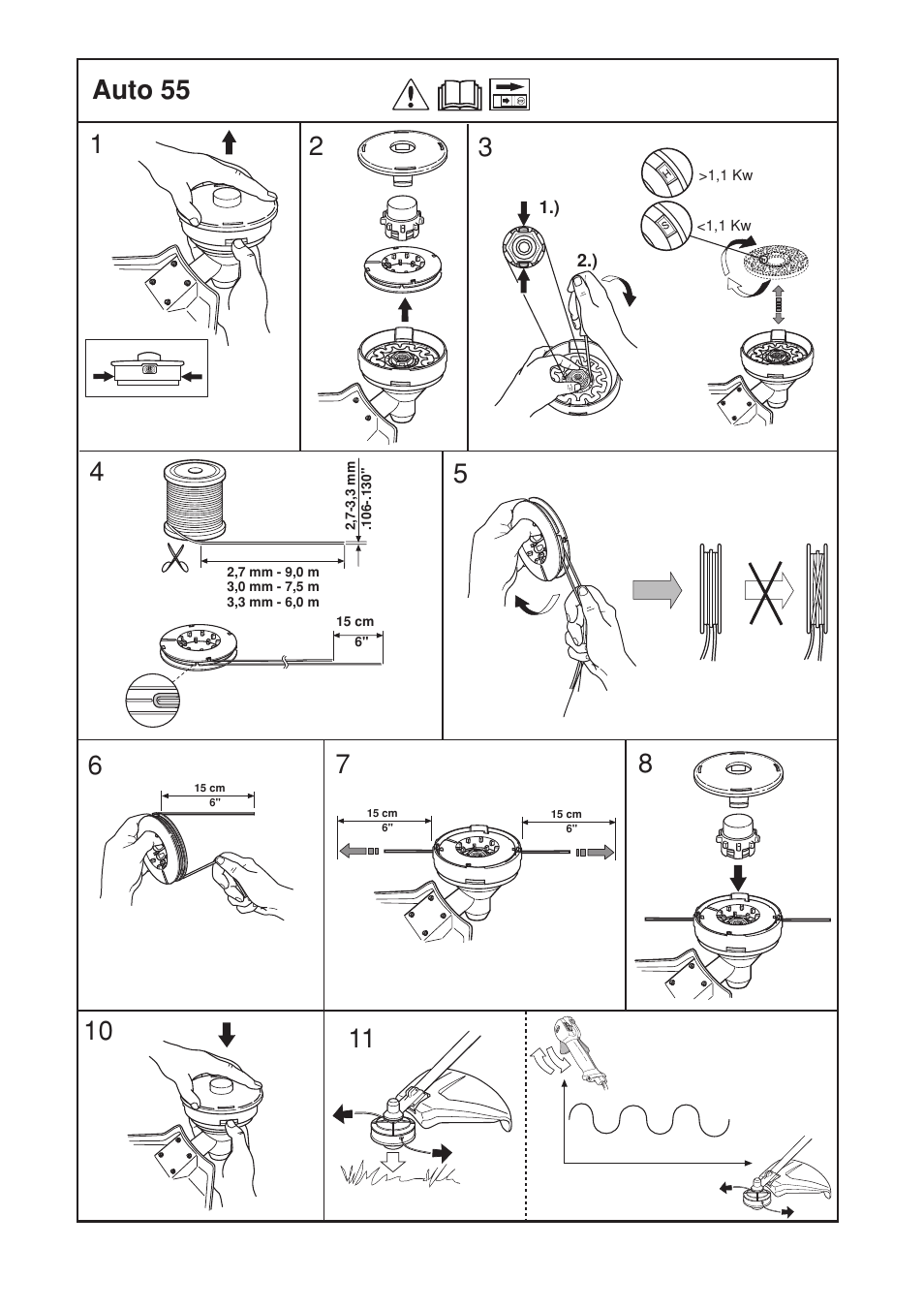 Auto 55

1

2

3

1.)

2.)

>1,1 Kw

<1,1 Kw

4

2,7-3,3 mm

.106-.130"

2,7 mm - 9,0 m
3,0 mm - 7,5 m
3,3 mm - 6,0 m

15 cm
6"

5

6

15 cm
6"

7

15 cm
6"

15 cm
6"

8

10

11