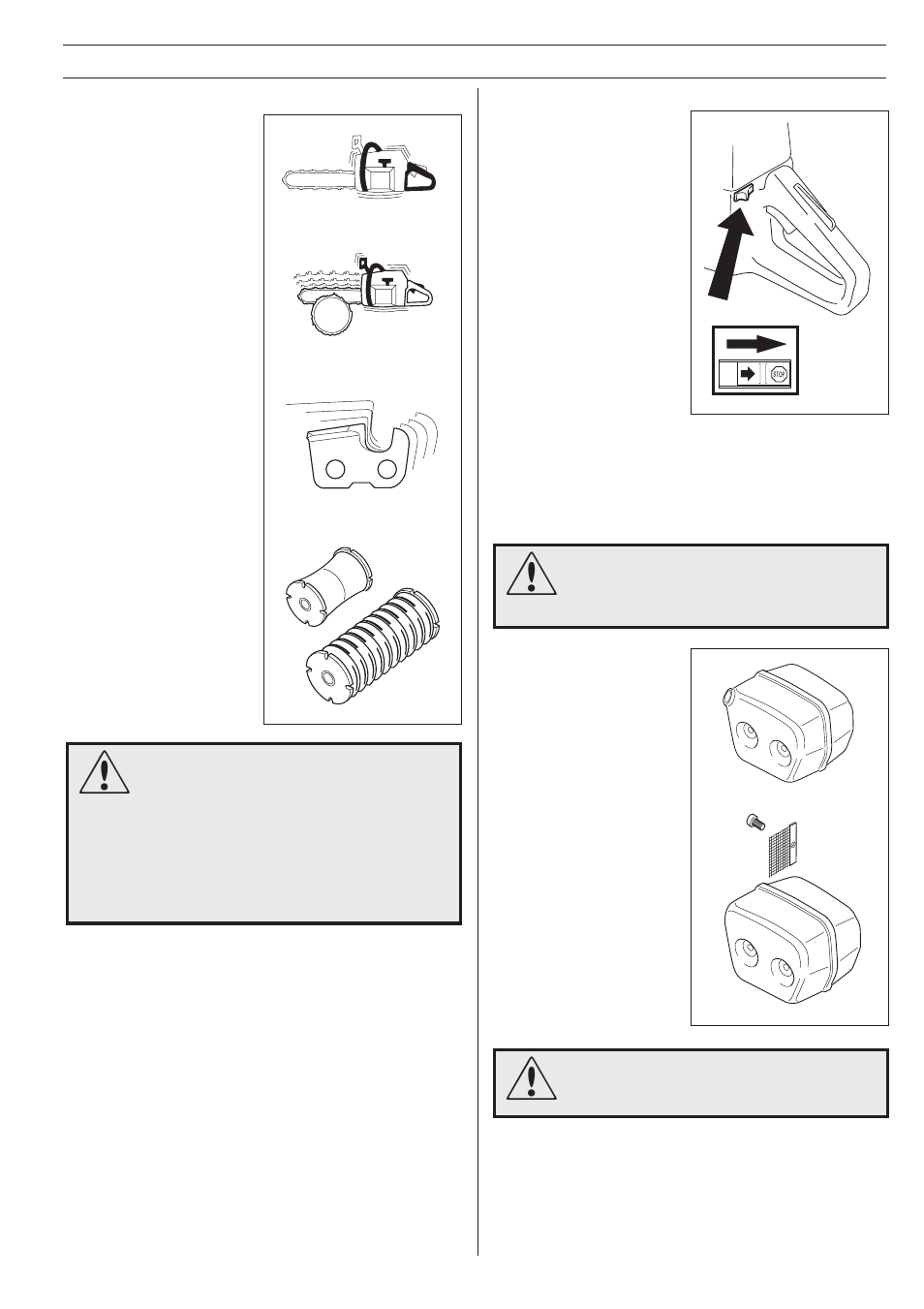 STOP