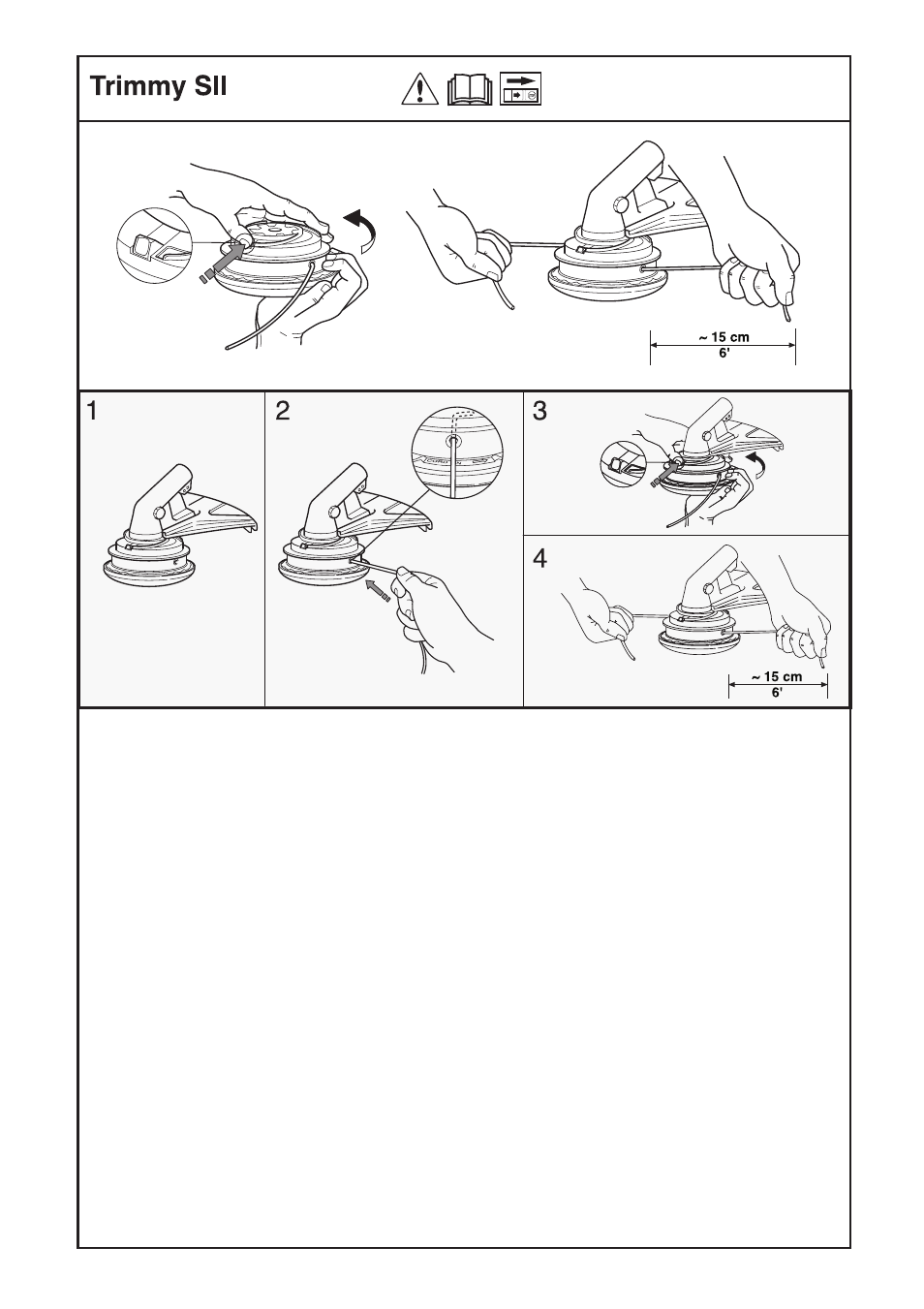 Trimmy SII

~ 15 cm
6'

1

2

3

4

~ 15 cm
6'