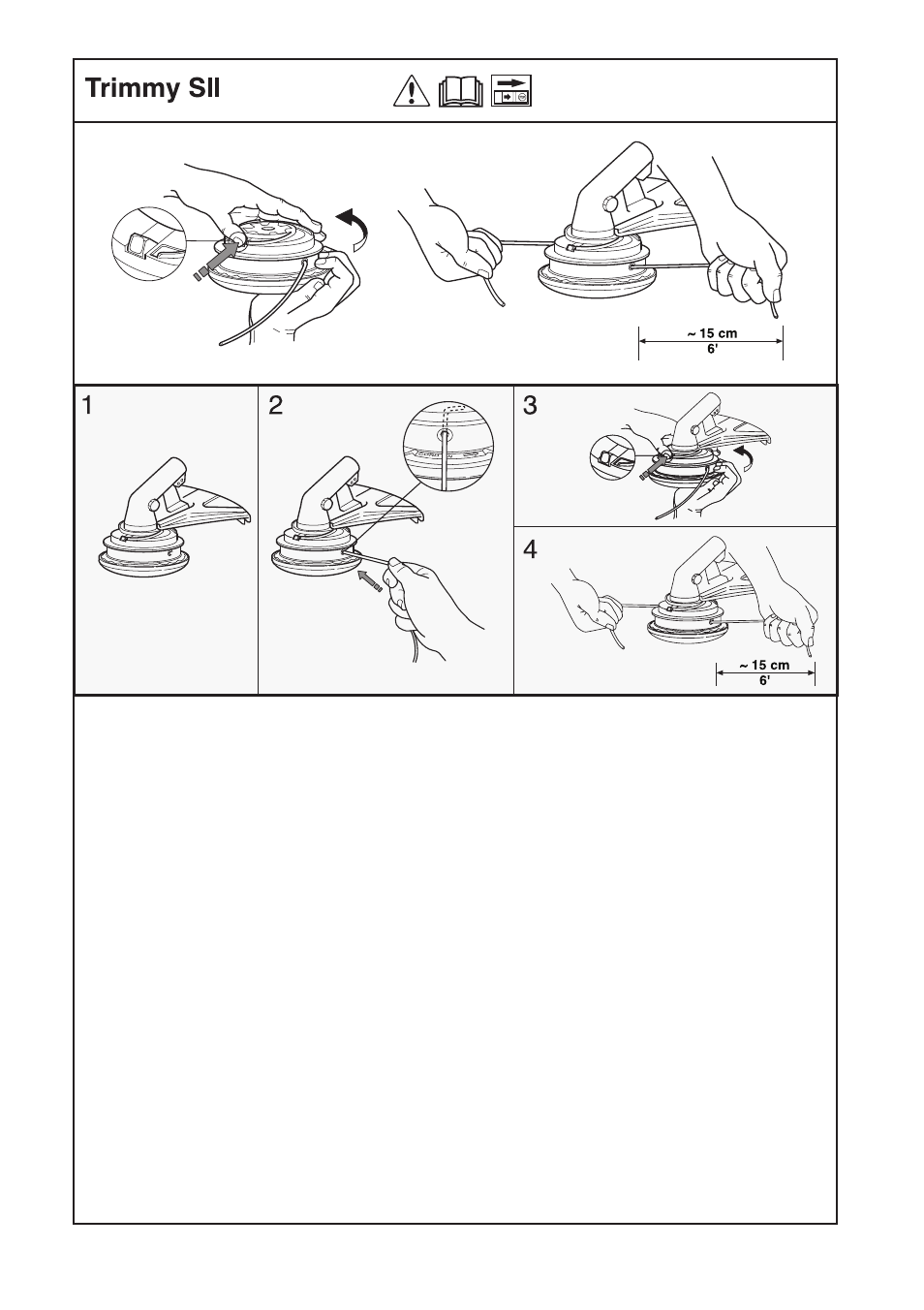 Trimmy SII

~ 15 cm
6'

1

2

3

4

~ 15 cm
6'