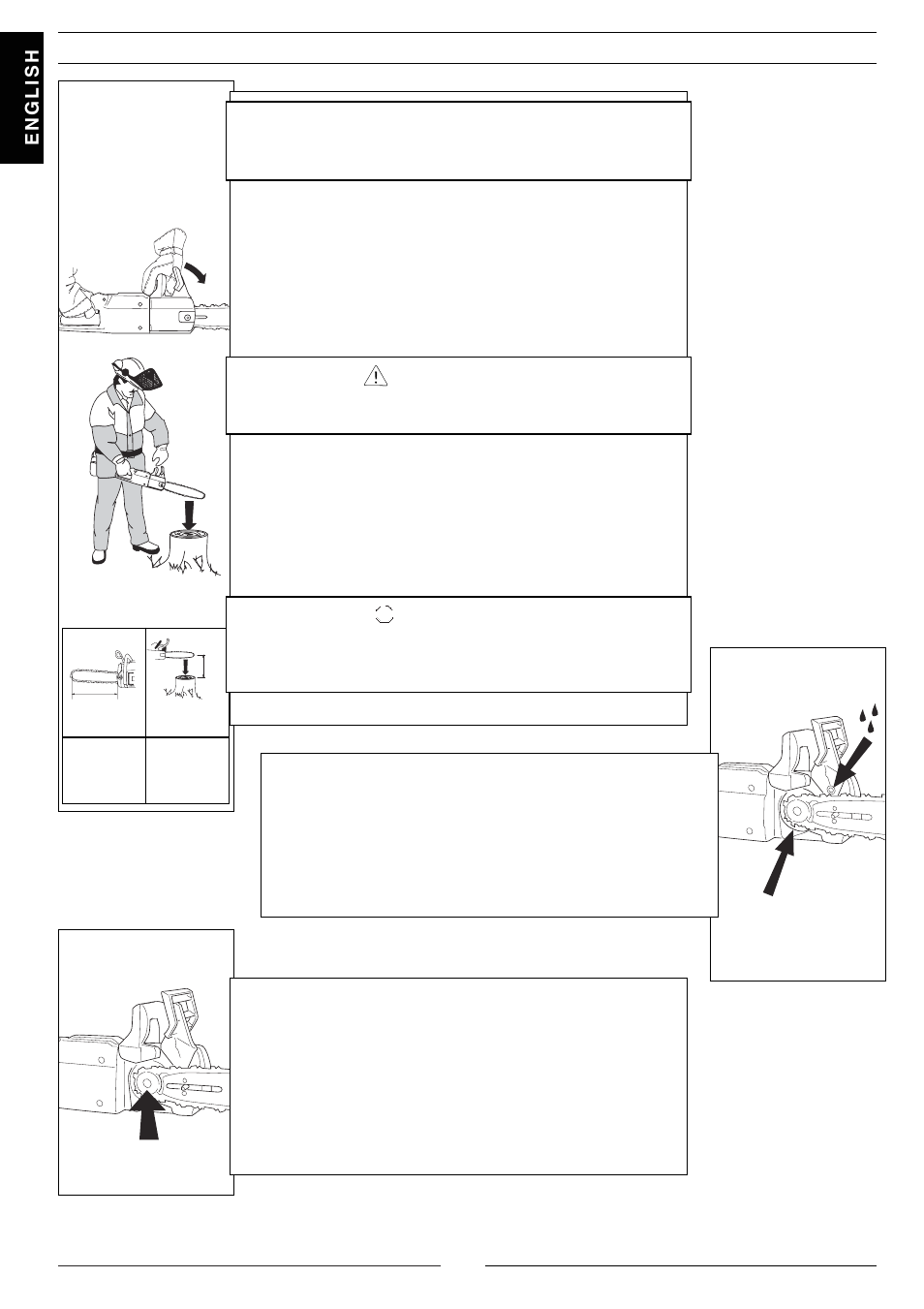 ENGLISH