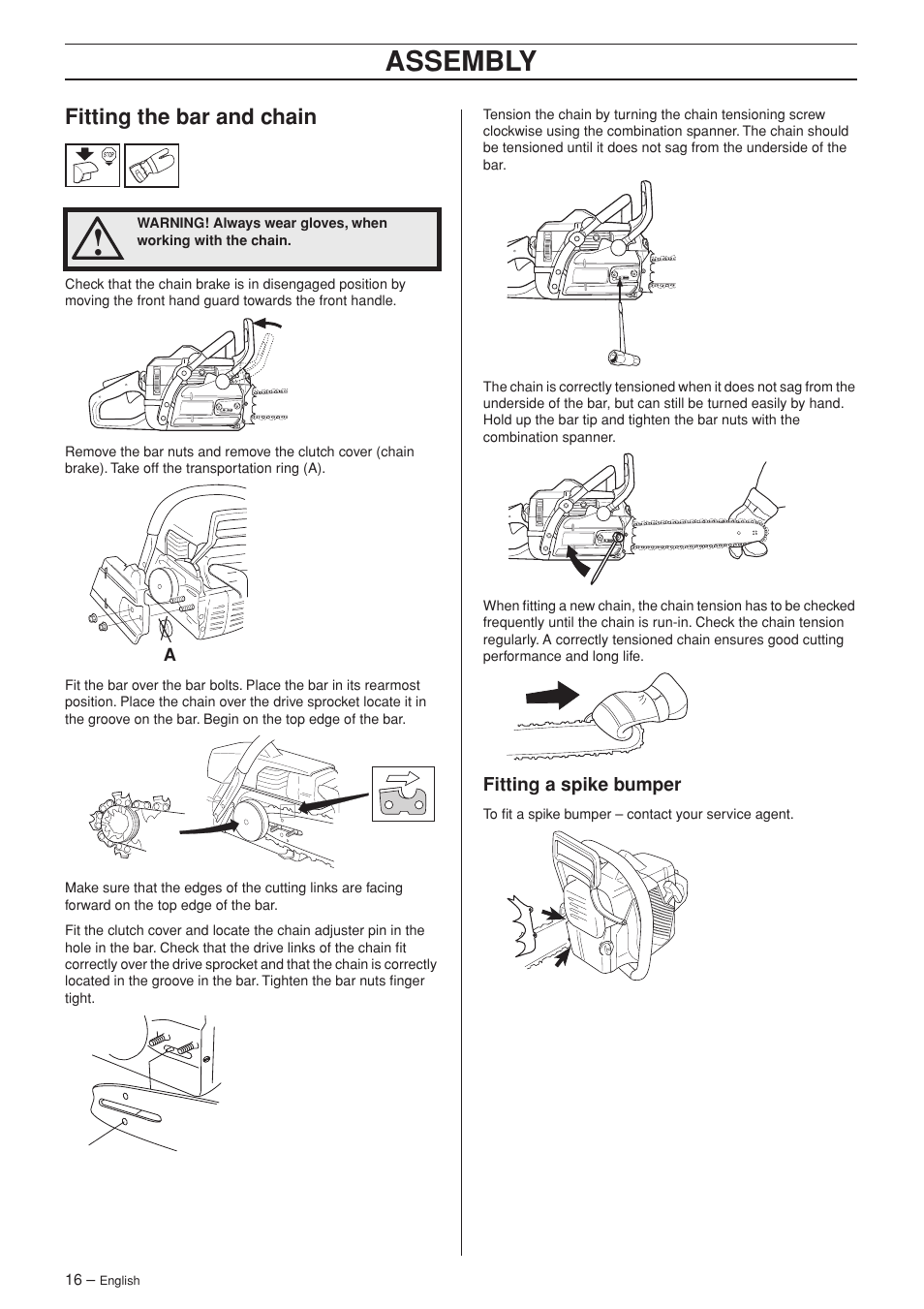 ASSEMBLY

Fitting the bar and chain

STOP

WARNING! Always wear gloves, when working with the chain.

Check that the chain brake is in disengaged position by moving the front hand guard towards the front handle.

Remove the bar nuts and remove the clutch cover (chain brake). Take off the transportation ring (A).

A

Fit the bar over the bar bolts. Place the bar in its rearmost position. Place the chain over the drive sprocket locate it in the groove on the bar. Begin on the top edge of the bar.

Make sure that the edges of the cutting links are facing forward on the top edge of the bar.

Fit the clutch cover and locate the chain adjuster pin in the hole in the bar. Check that the drive links of the chain fit correctly over the drive sprocket and that the chain is correctly located in the groove in the bar. Tighten the bar nuts finger tight.

Tension the chain by turning the chain tensioning screw clockwise using the combination spanner. The chain should be tensioned until it does not sag from the underside of the bar.

The chain is correctly tensioned when it does not sag from the underside of the bar, but can still be turned easily by hand. Hold up the bar tip and tighten the bar nuts with the combination spanner.

When fitting a new chain, the chain tension has to be checked frequently until the chain is run-in. Check the chain tension regularly. A correctly tensioned chain ensures good cutting performance and long life.

Fitting a spike bumper

To fit a spike bumper – contact your service agent.

16 – English