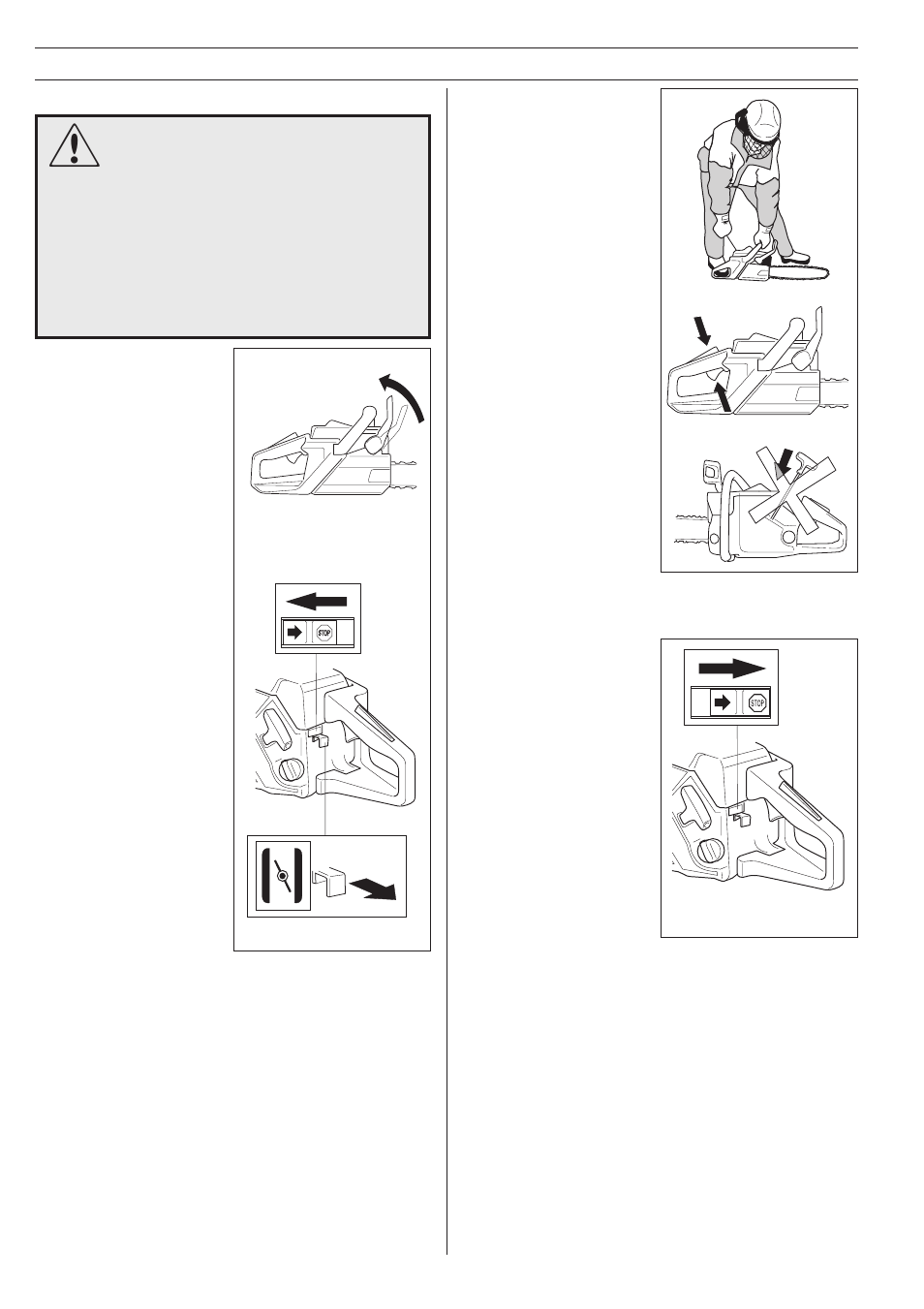 STOP

STOP