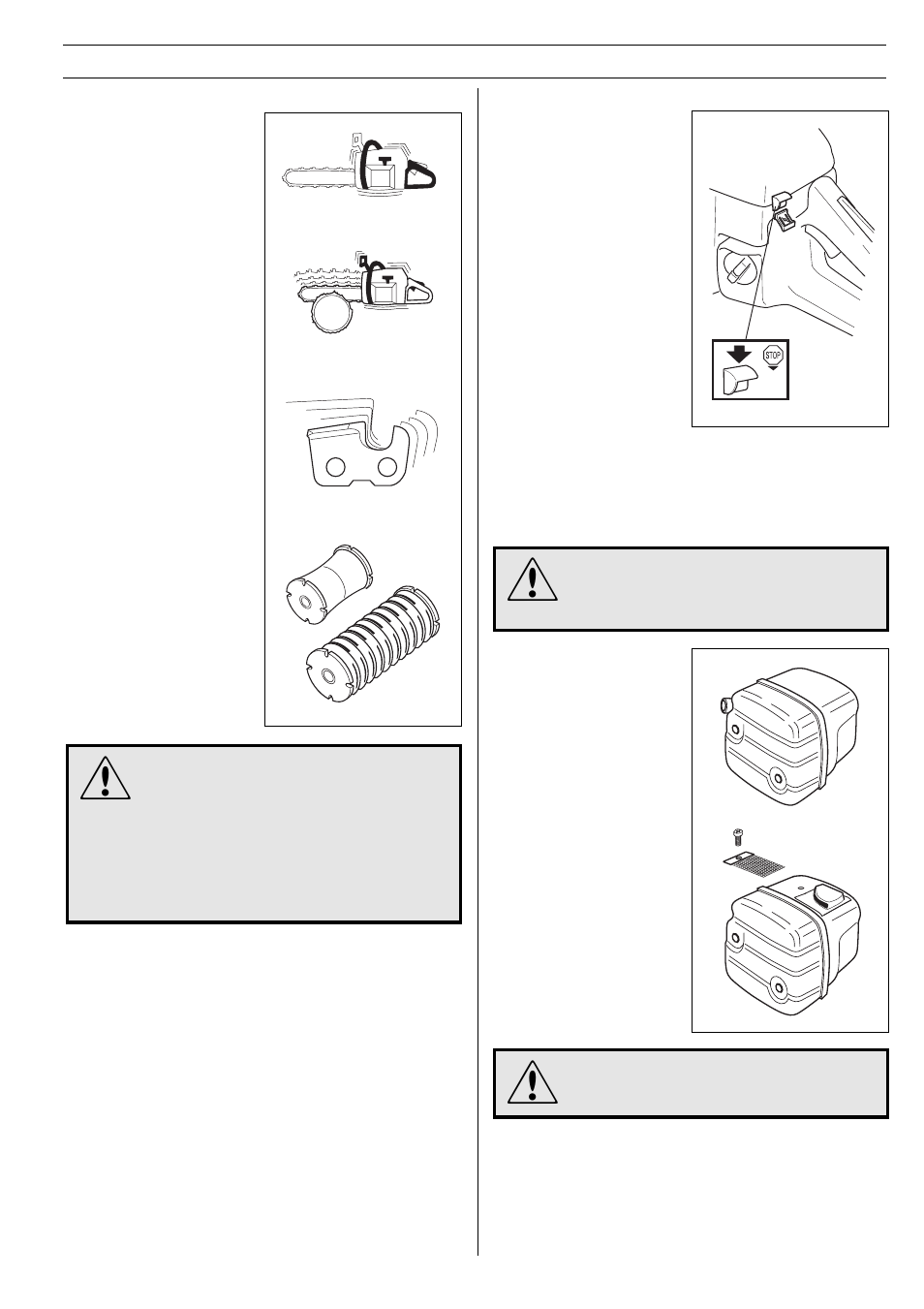 STOP