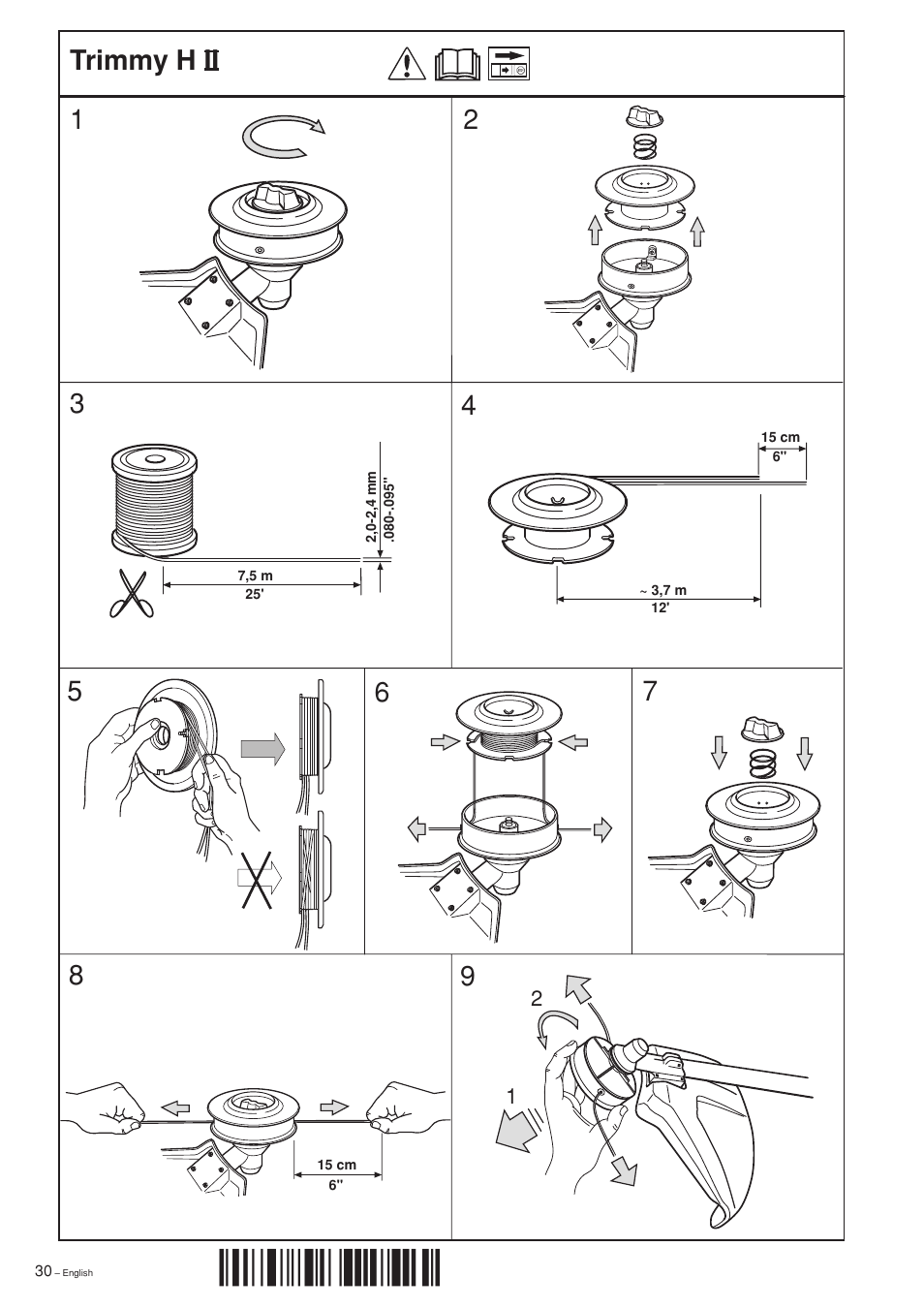 Trimmy H II

1

2

3

2,0-2,4 mm
.080-.095''

7,5 m
25'

4

15 cm
6''

~ 3,7 m
12'

5

6

7

8

15 cm
6''

9

2

1

30 – English