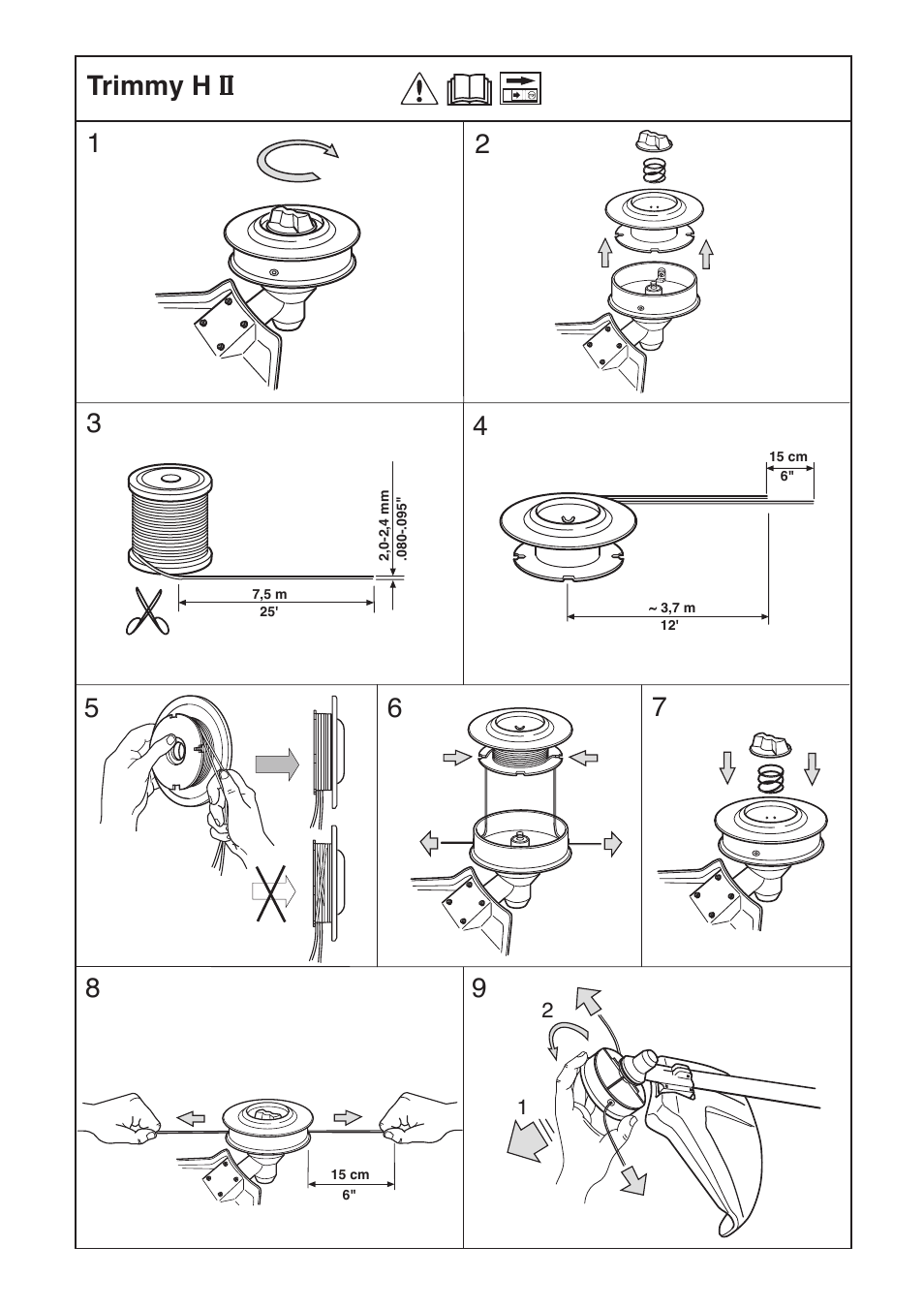 Trimmy H II

1

2

3

2,0-2,4 mm
.080-.095"

7,5 m
25'

4

15 cm
6"

~ 3,7 m
12'

5

6

7

8

15 cm
6"

9

2

1