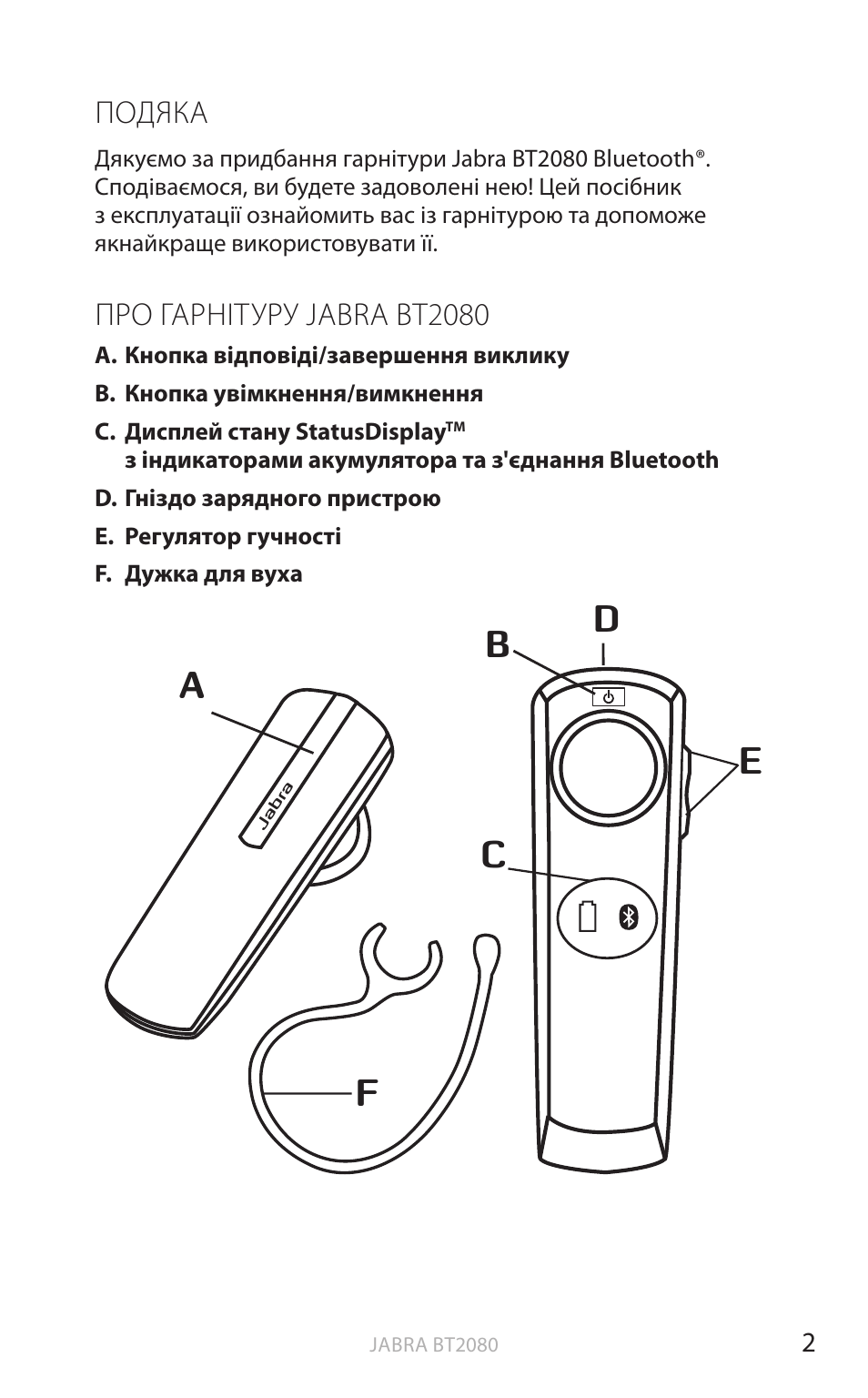 ПОДЯКА

Дякуємо за придбання гарнітури Jabra BT2080 Bluetooth®. Сподіваємося, ви будете задоволені нею! Цей посібник з експлуатації ознайомить вас із гарнітурою та допоможе якнайкраще використовувати її.

ПРО ГАРНІТУРУ JABRA BT2080

A. Кнопка відповіді/завершення виклику

B. Кнопка увімкнення/вимкнення

C. Дисплей стану StatusDisplay™ з індикаторами акумулятора та з'єднання Bluetooth

D. Гніздо зарядного пристрою

E. Регулятор гучності

F. Дужка для вуха

A

Jabra

B

D

E

C

F

JABRA BT2080

2