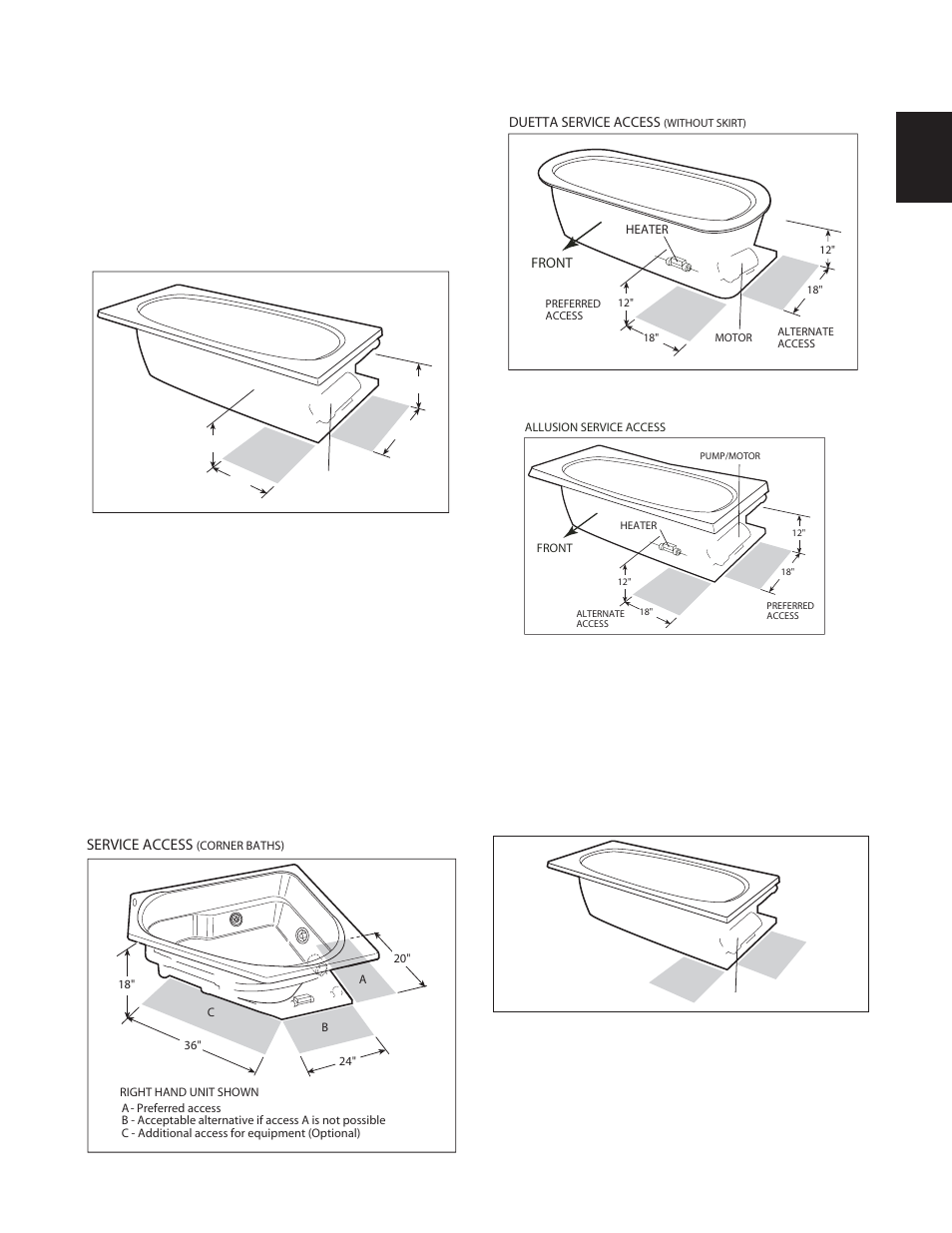 DUETTA SERVICE ACCESS (WITHOUT SKIRT)

HEATER
FRONT
12"
18"
PREFERRED ACCESS
12"
18"
MOTOR
ALTERNATE ACCESS

ALLUSION SERVICE ACCESS

PUMP/MOTOR
HEATER
FRONT
12"
18"
12"
18"
ALTERNATE ACCESS
PREFERRED ACCESS

SERVICE ACCESS (CORNER BATHS)

20"
18"
A
C
B
36"
24"

RIGHT HAND UNIT SHOWN
A - Preferred access
B - Acceptable alternative if access A is not possible
C - Additional access for equipment (Optional)