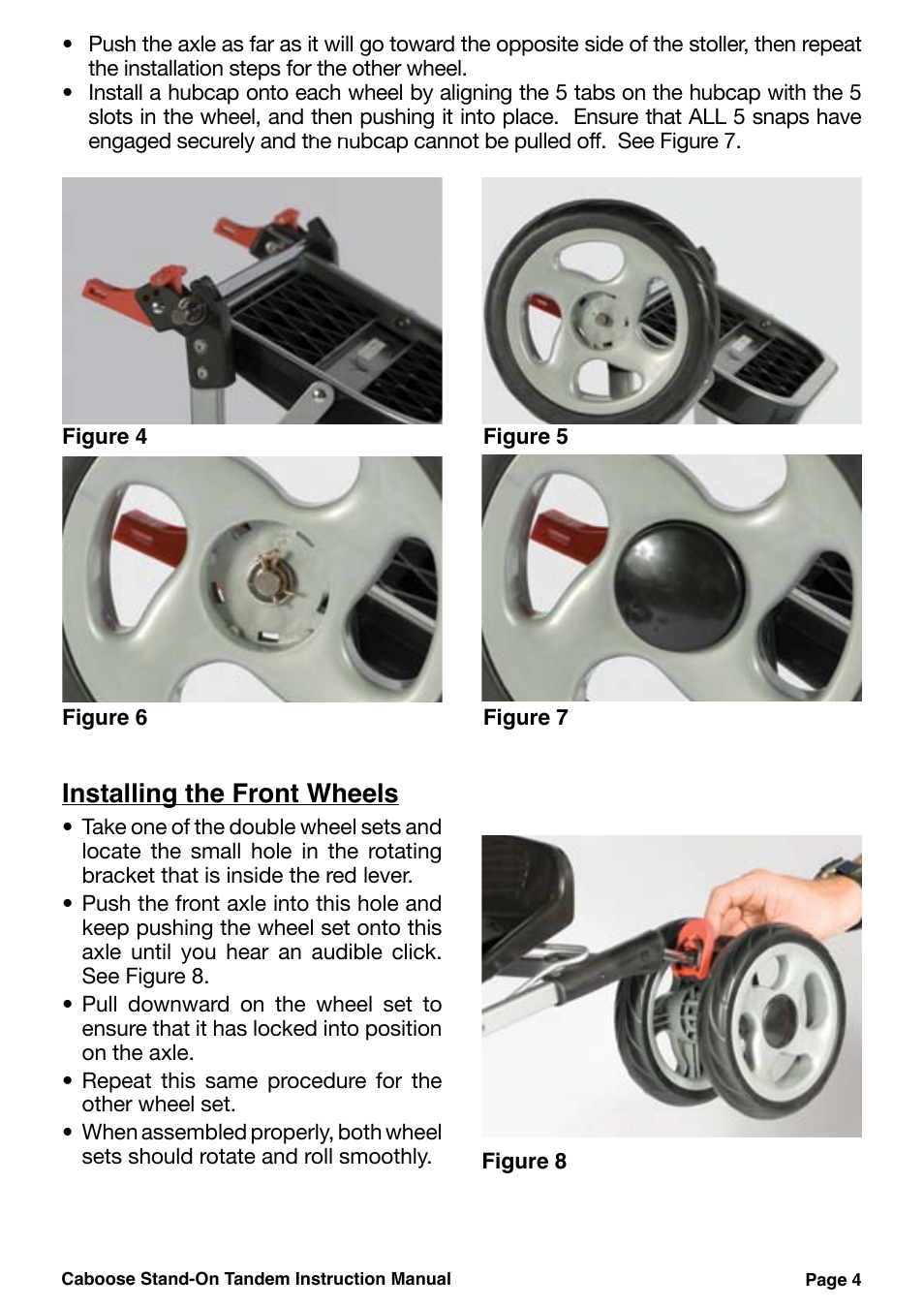 • Push the axle as far as it will go toward the opposite side of the stoller, then repeat the installation steps for the other wheel.
• Install a hubcap onto each wheel by aligning the 5 tabs on the hubcap with the 5 slots in the wheel, and then pushing it into place. Ensure that ALL 5 snaps have engaged securely and the hubcap cannot be pulled off. See Figure 7.

Figure 4

Figure 5

Figure 6

Figure 7

Installing the Front Wheels

• Take one of the double wheel sets and locate the small hole in the rotating bracket that is inside the red lever.
• Push the front axle into this hole and keep pushing the wheel set onto this axle until you hear an audible click. See Figure 8.
• Pull downward on the wheel set to ensure that it has locked into position on the axle.
• Repeat this same procedure for the other wheel set.
• When assembled properly, both wheel sets should rotate and roll smoothly.

Figure 8

Caboose Stand-On Tandem Instruction Manual

Page 4