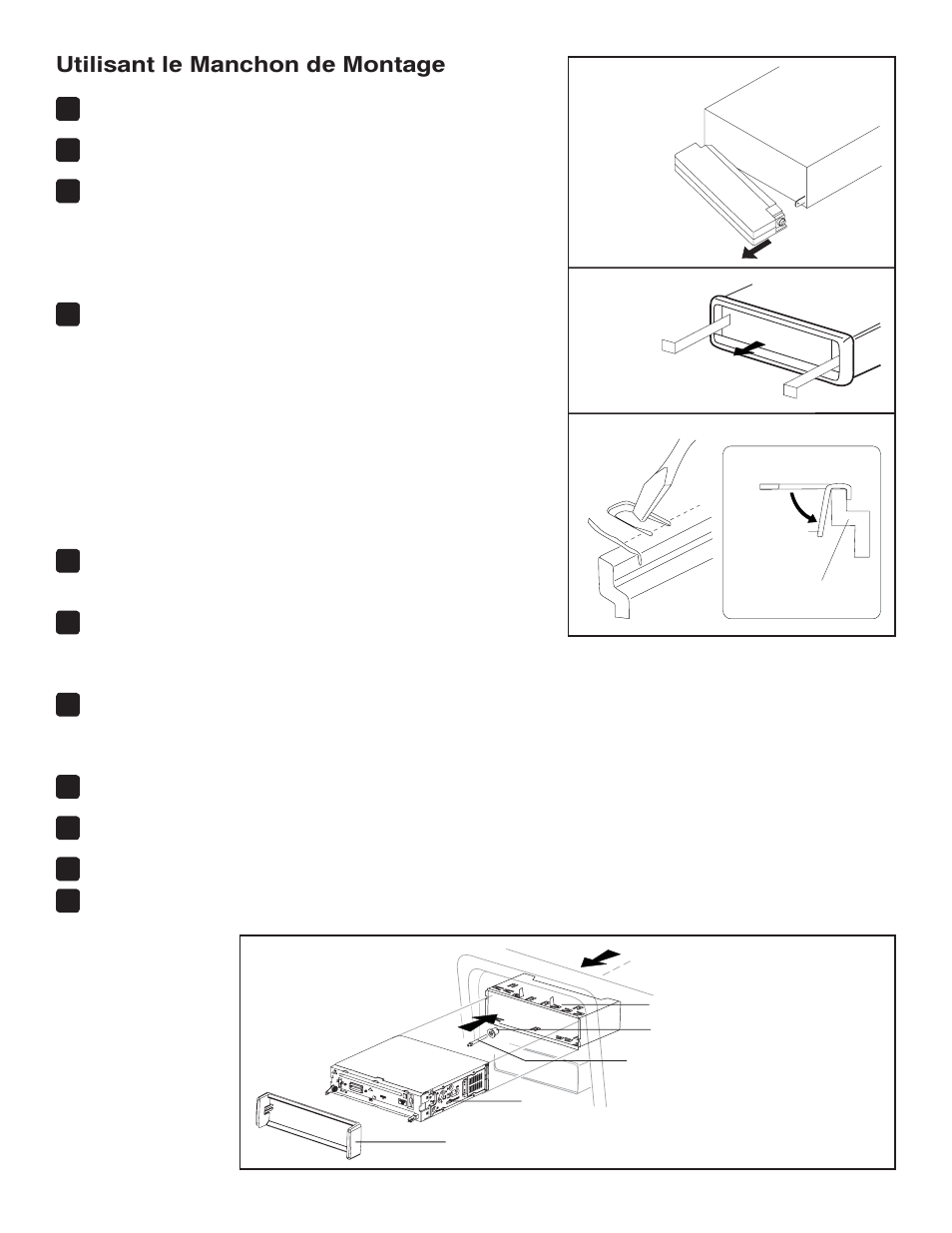 Utilisant le Manchon de Montage