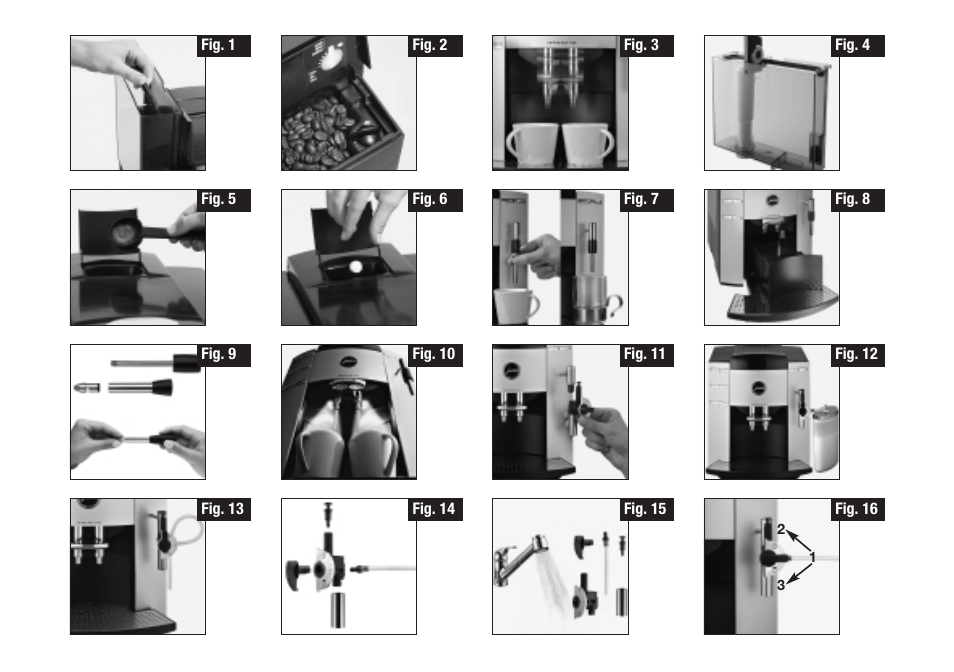 Fig. 1

Fig. 2

Fig. 3

Fig. 4

Fig. 5

Fig. 6

Fig. 7

Fig. 8

Fig. 9

Fig. 10

Fig. 11

Fig. 12

Fig. 13

Fig. 14

Fig. 15

Fig. 16

2

1

3