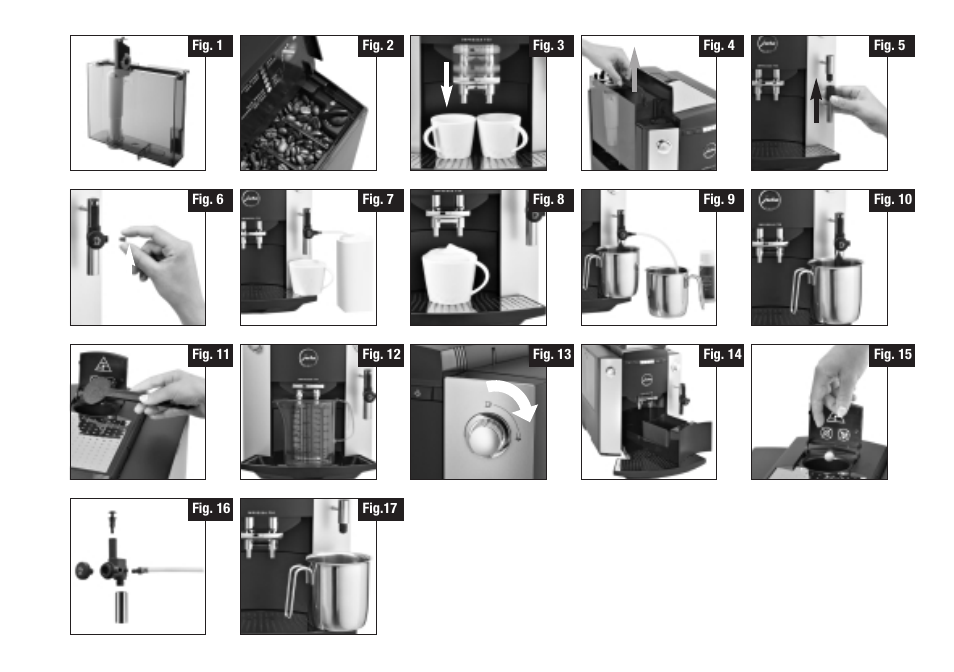 Fig. 1
Fig. 2
Fig. 3
Fig. 4
Fig. 5
Fig. 6
Fig. 7
Fig. 8
Fig. 9
Fig. 10
Fig. 11
Fig. 12
Fig. 13
Fig. 14
Fig. 15
Fig. 16
Fig.17