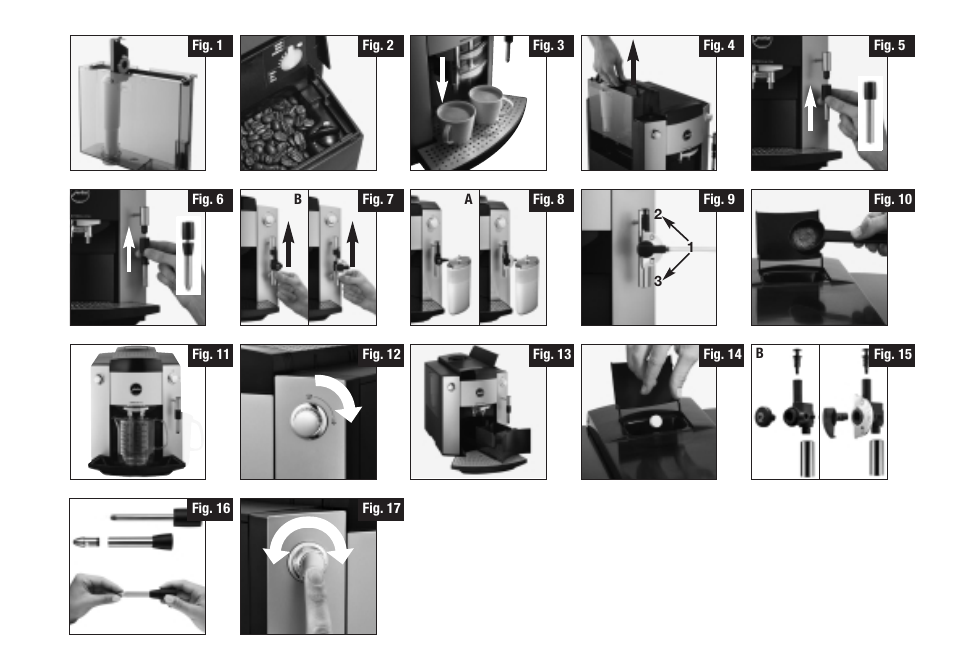 Fig. 1

Fig. 2

Fig. 3

Fig. 4

Fig. 5

Fig. 6

B Fig. 7

A Fig. 8

Fig. 9
2
1
3

Fig. 10

Fig. 11

Fig. 12

Fig. 13

Fig. 14

B Fig. 15

Fig. 16

Fig. 17