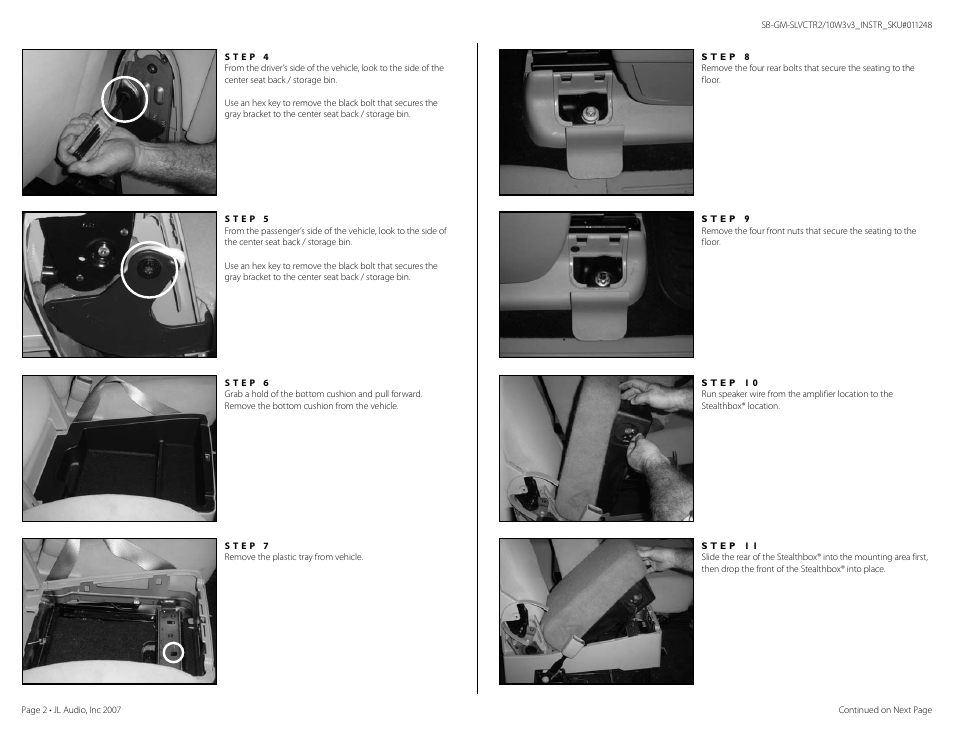 SB-GM-SLVCTR2/10W3v3_INSTR_SKU#011248

STEP 4
From the driver's side of the vehicle, look to the side of the center seat back / storage bin.

Use an hex key to remove the black bolt that secures the gray bracket to the center seat back / storage bin.

STEP 5
From the passenger's side of the vehicle, look to the side of the center seat back / storage bin.

Use an hex key to remove the black bolt that secures the gray bracket to the center seat back / storage bin.

STEP 6
Grab a hold of the bottom cushion and pull forward. Remove the bottom cushion from the vehicle.

STEP 7
Remove the plastic tray from vehicle.

STEP 8
Remove the four rear bolts that secure the seating to the floor.

STEP 9
Remove the four front nuts that secure the seating to the floor.

STEP 10
Run speaker wire from the amplifier location to the Stealthbox® location.

STEP 11
Slide the rear of the Stealthbox® into the mounting area first, then drop the front of the Stealthbox® into place.

Page 2 • JL Audio, Inc 2007

Continued on Next Page