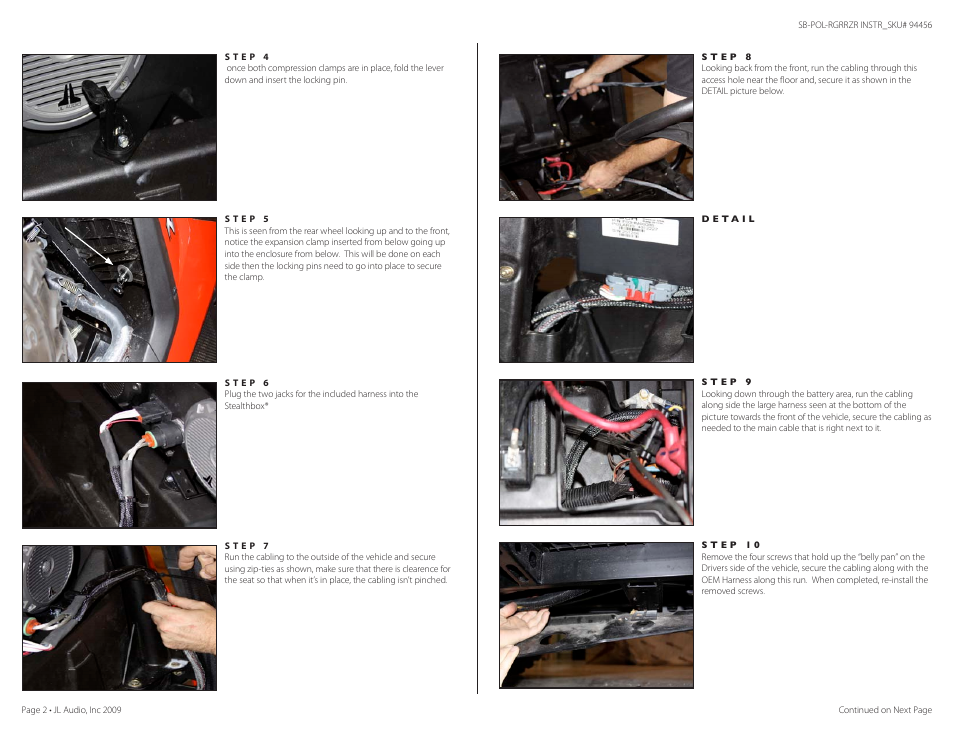 SB-POL-RGRRZR INSTR_SKU# 94456

STEP 4
once both compression clamps are in place, fold the lever down and insert the locking pin.

STEP 5
This is seen from the rear wheel looking up and to the front, notice the expansion clamp inserted from below going up into the enclosure from below. This will be done on each side then the locking pins need to go into place to secure the clamp.

STEP 6
Plug the two jacks for the included harness into the Stealthbox®

STEP 7
Run the cabling to the outside of the vehicle and secure using zip-ties as shown, make sure that there is clearence for the seat so that when it's in place, the cabling isn't pinched.

STEP 8
Looking back from the front, run the cabling through this access hole near the floor and, secure it as shown in the DETAIL picture below.

DETAIL

STEP 9
Looking down through the battery area, run the cabling along side the large harness seen at the bottom of the picture towards the front of the vehicle, secure the cabling as needed to the main cable that is right next to it.

STEP 10
Remove the four screws that hold up the "belly pan" on the Drivers side of the vehicle, secure the cabling along with the OEM Harness along this run. When completed, re-install the removed screws.

Page 2 • JL Audio, Inc 2009

Continued on Next Page