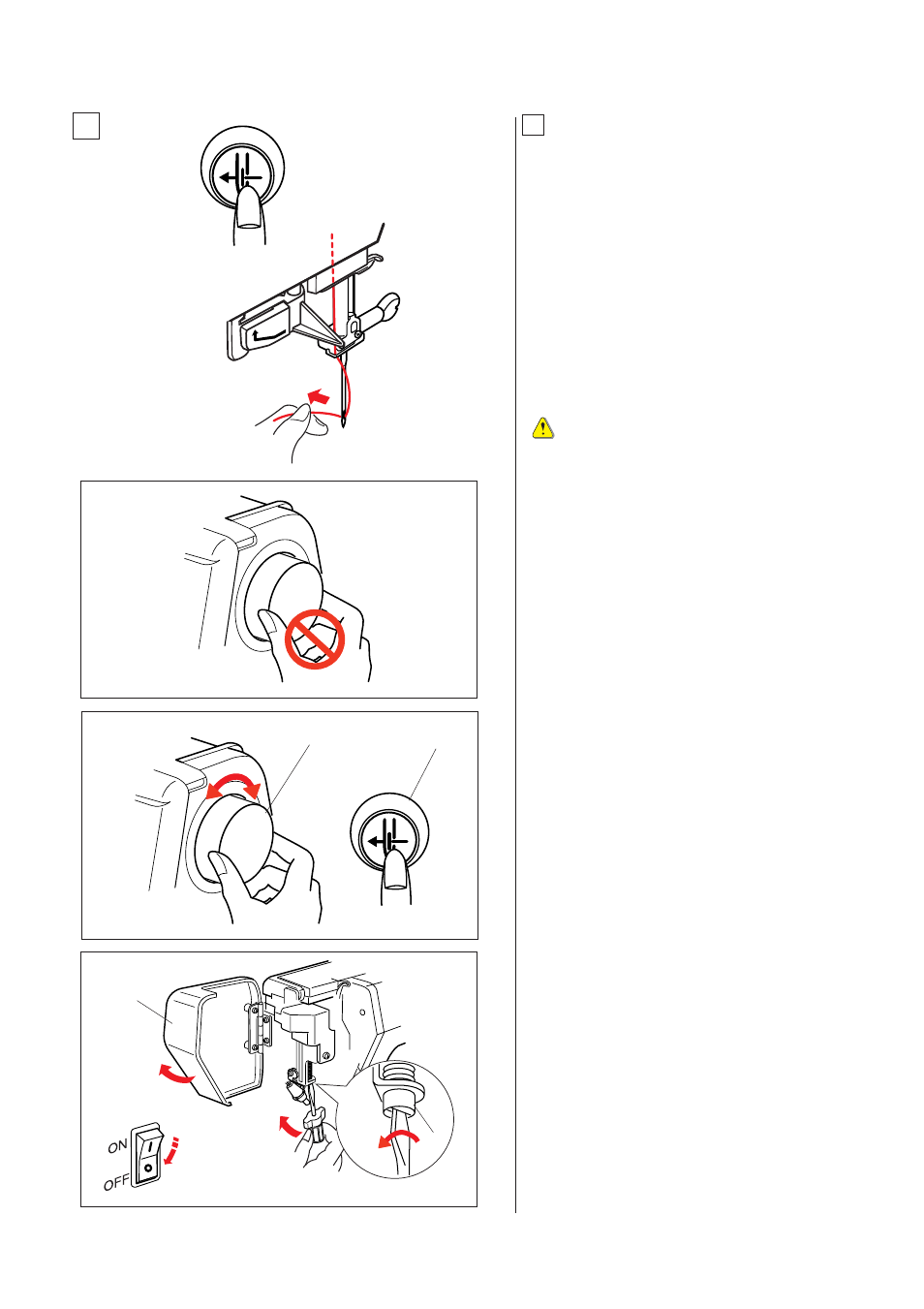 ON

OFF