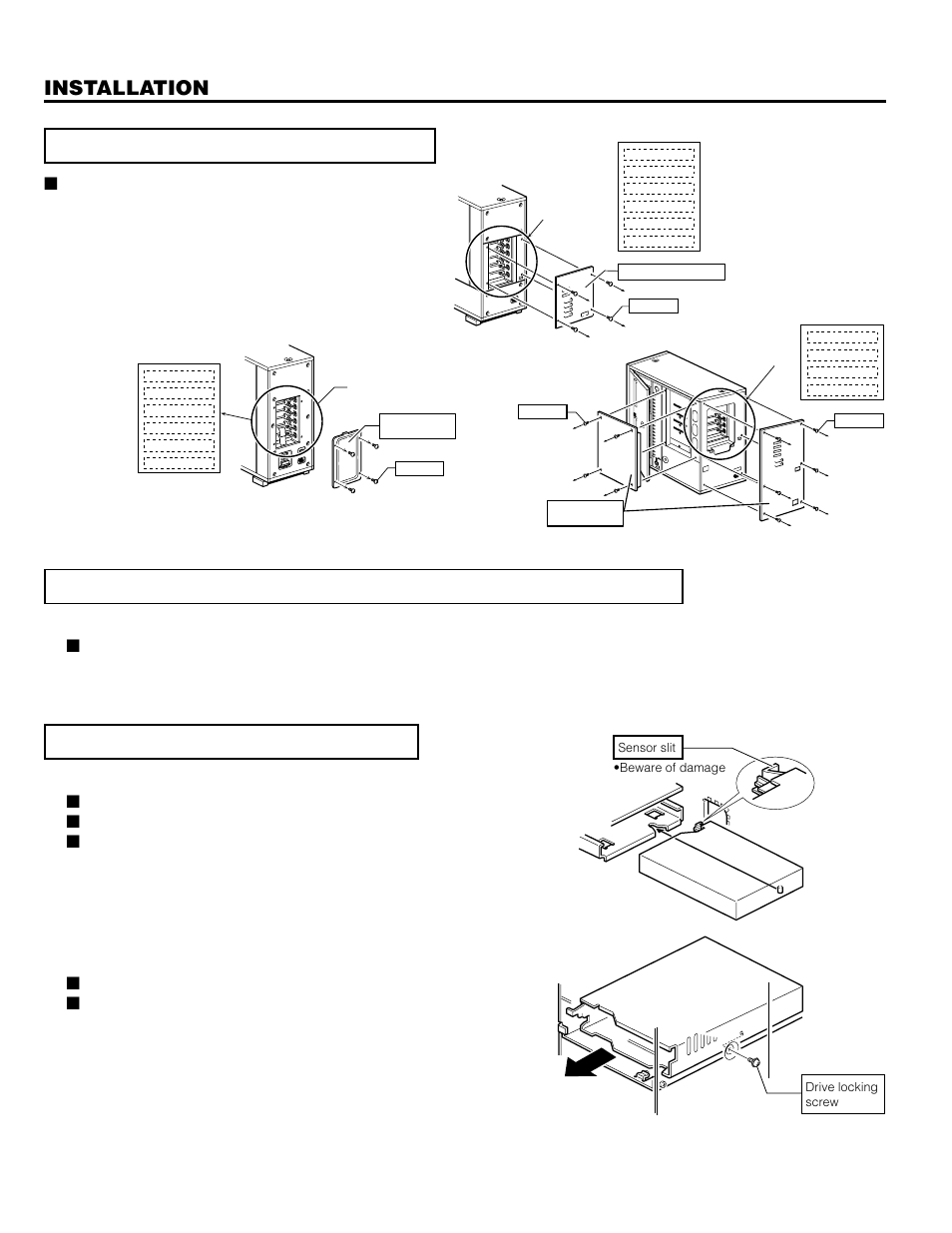 INSTALLATION

Sensor slit
•Beware of damage

Drive locking screw