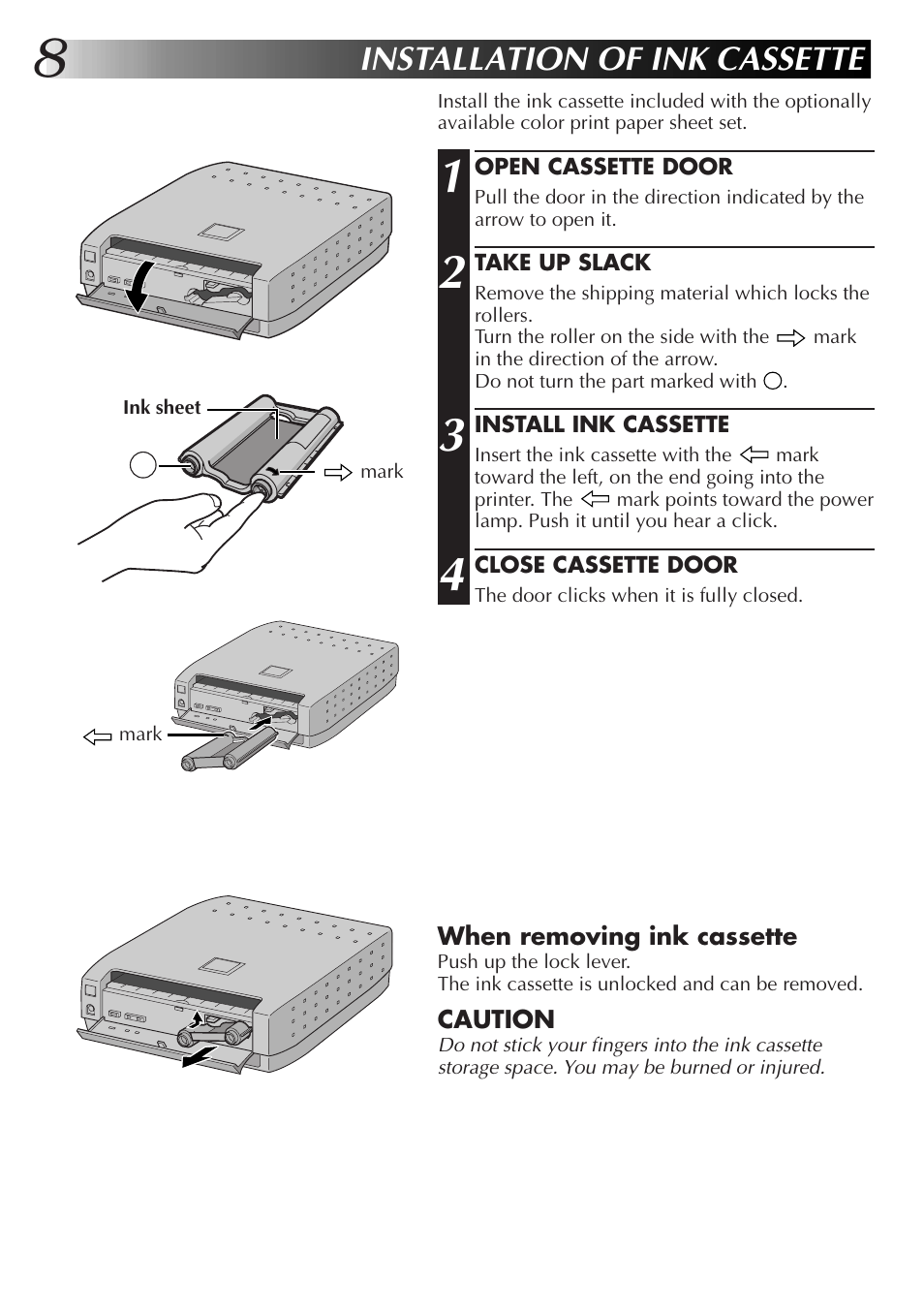 8 INSTALLATION OF INK CASSETTE

Install the ink cassette included with the optionally available color print paper sheet set.

1 OPEN CASSETTE DOOR
Pull the door in the direction indicated by the arrow to open it.

2 TAKE UP SLACK
Remove the shipping material which locks the rollers.
Turn the roller on the side with the ⇨ mark in the direction of the arrow.
Do not turn the part marked with ○.

3 INSTALL INK CASSETTE
Insert the ink cassette with the ⇦ mark toward the left, on the end going into the printer. The ⇦ mark points toward the power lamp. Push it until you hear a click.

4 CLOSE CASSETTE DOOR
The door clicks when it is fully closed.

Ink sheet
⇨ mark
⇦ mark

When removing ink cassette
Push up the lock lever.
The ink cassette is unlocked and can be removed.

CAUTION
Do not stick your fingers into the ink cassette storage space. You may be burned or injured.