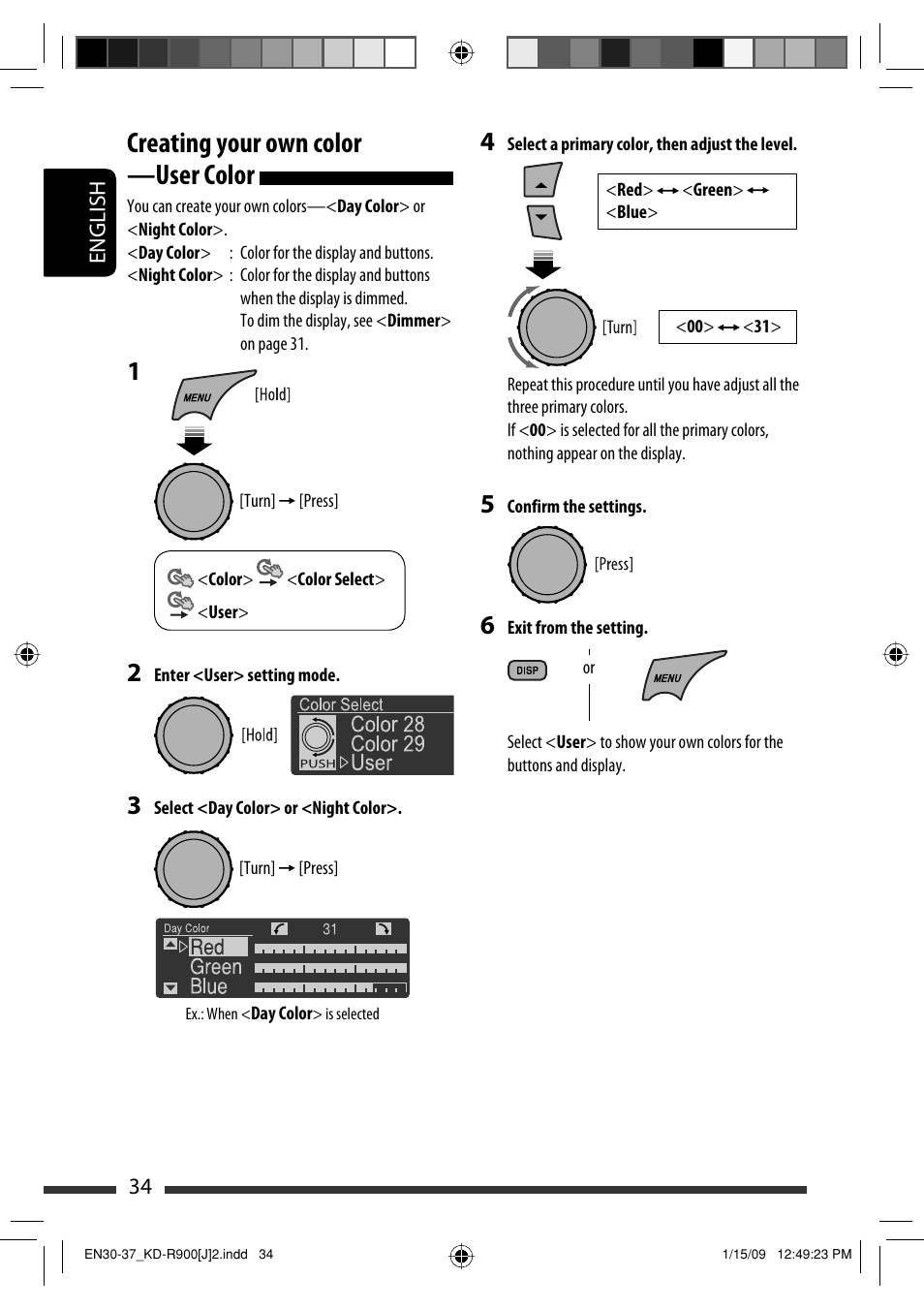 ENGLISH

Creating your own color —User Color

You can create your own colors—<Day Color> or <Night Color>.

<Day Color> : Color for the display and buttons.
<Night Color> : Color for the display and buttons when the display is dimmed. To dim the display, see <Dimmer> on page 31.

1

MENU [Hold]

[Turn] → [Press]

<Color> → <Color Select> → <User>

2 Enter <User> setting mode.

[Hold]

Color Select
Color 28
Color 29
PUSH User

3 Select <Day Color> or <Night Color>.

[Turn] → [Press]

Day Color 31
Red
Green
Blue

Ex.: When <Day Color> is selected

4 Select a primary color, then adjust the level.

<Red> ↔ <Green> ↔ <Blue>

[Turn] <00> ↔ <31>

Repeat this procedure until you have adjust all the three primary colors.
If <00> is selected for all the primary colors, nothing appear on the display.

5 Confirm the settings.

[Press]

6 Exit from the setting.

DISP or MENU

Select <User> to show your own colors for the buttons and display.

34

EN30-37_KD-R900[J]2.indd 34 1/15/09 12:49:23 PM