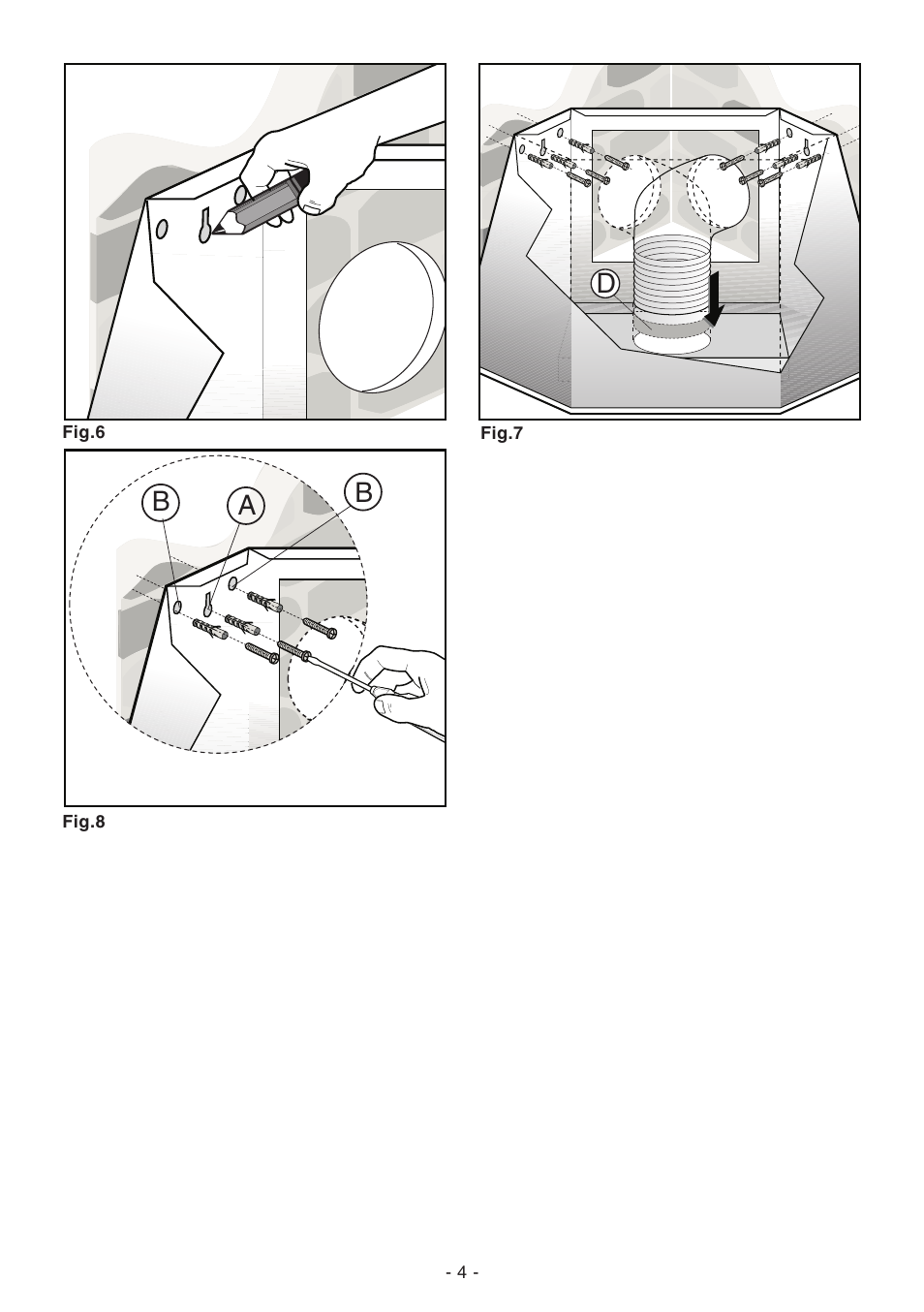 Fig.6

D

Fig.7

B A B

Fig.8

- 4 -