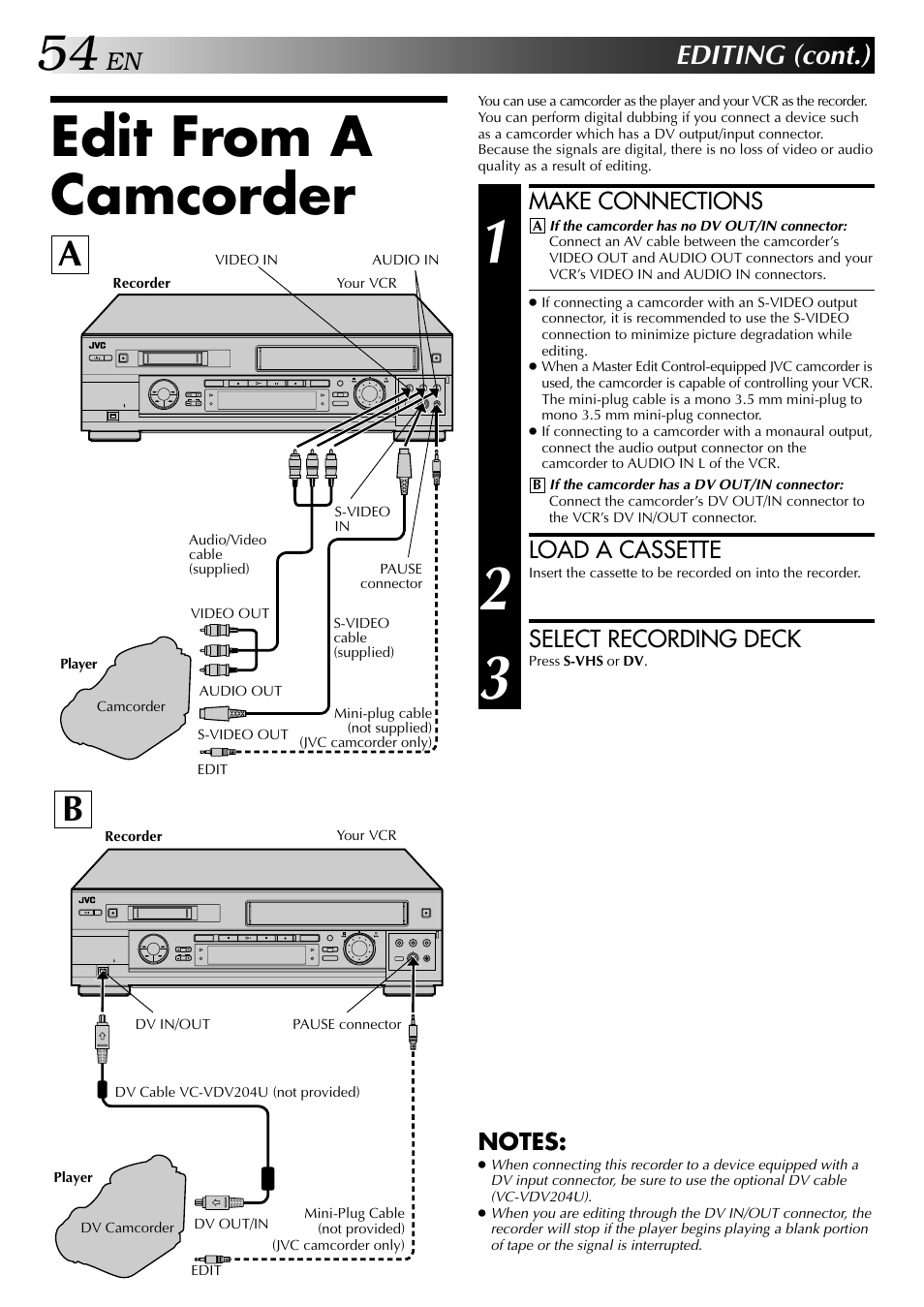 54 EN

EDITING (cont.)

Edit From A Camcorder

A

VIDEO IN

AUDIO IN

Recorder

Your VCR

JVC

S-VIDEO IN

Audio/Video cable (supplied)

PAUSE connector

VIDEO OUT

S-VIDEO cable (supplied)

Player

Camcorder

AUDIO OUT

S-VIDEO OUT

Mini-plug cable (not supplied) (JVC camcorder only)

EDIT

B

Recorder

Your VCR

JVC

DV IN/OUT

PAUSE connector

DV Cable VC-VDV204U (not provided)

Player

DV Camcorder

DV OUT/IN

Mini-Plug Cable (not provided) (JVC camcorder only)

EDIT

You can use a camcorder as the player and your VCR as the recorder. You can perform digital dubbing if you connect a device such as a camcorder which has a DV output/input connector. Because the signals are digital, there is no loss of video or audio quality as a result of editing.

1

MAKE CONNECTIONS

A If the camcorder has no DV OUT/IN connector:
Connect an AV cable between the camcorder's VIDEO OUT and AUDIO OUT connectors and your VCR's VIDEO IN and AUDIO IN connectors.

● If connecting a camcorder with an S-VIDEO output connector, it is recommended to use the S-VIDEO connection to minimize picture degradation while editing.
● When a Master Edit Control-equipped JVC camcorder is used, the camcorder is capable of controlling your VCR. The mini-plug cable is a mono 3.5 mm mini-plug to mono 3.5 mm mini-plug connector.
● If connecting to a camcorder with a monaural output, connect the audio output connector on the camcorder to AUDIO IN L of the VCR.

B If the camcorder has a DV OUT/IN connector:
Connect the camcorder's DV OUT/IN connector to the VCR's DV IN/OUT connector.

2

LOAD A CASSETTE

Insert the cassette to be recorded on into the recorder.

3

SELECT RECORDING DECK

Press S-VHS or DV.

NOTES:
● When connecting this recorder to a device equipped with a DV input connector, be sure to use the optional DV cable (VC-VDV204U).
● When you are editing through the DV IN/OUT connector, the recorder will stop if the player begins playing a blank portion of tape or the signal is interrupted.