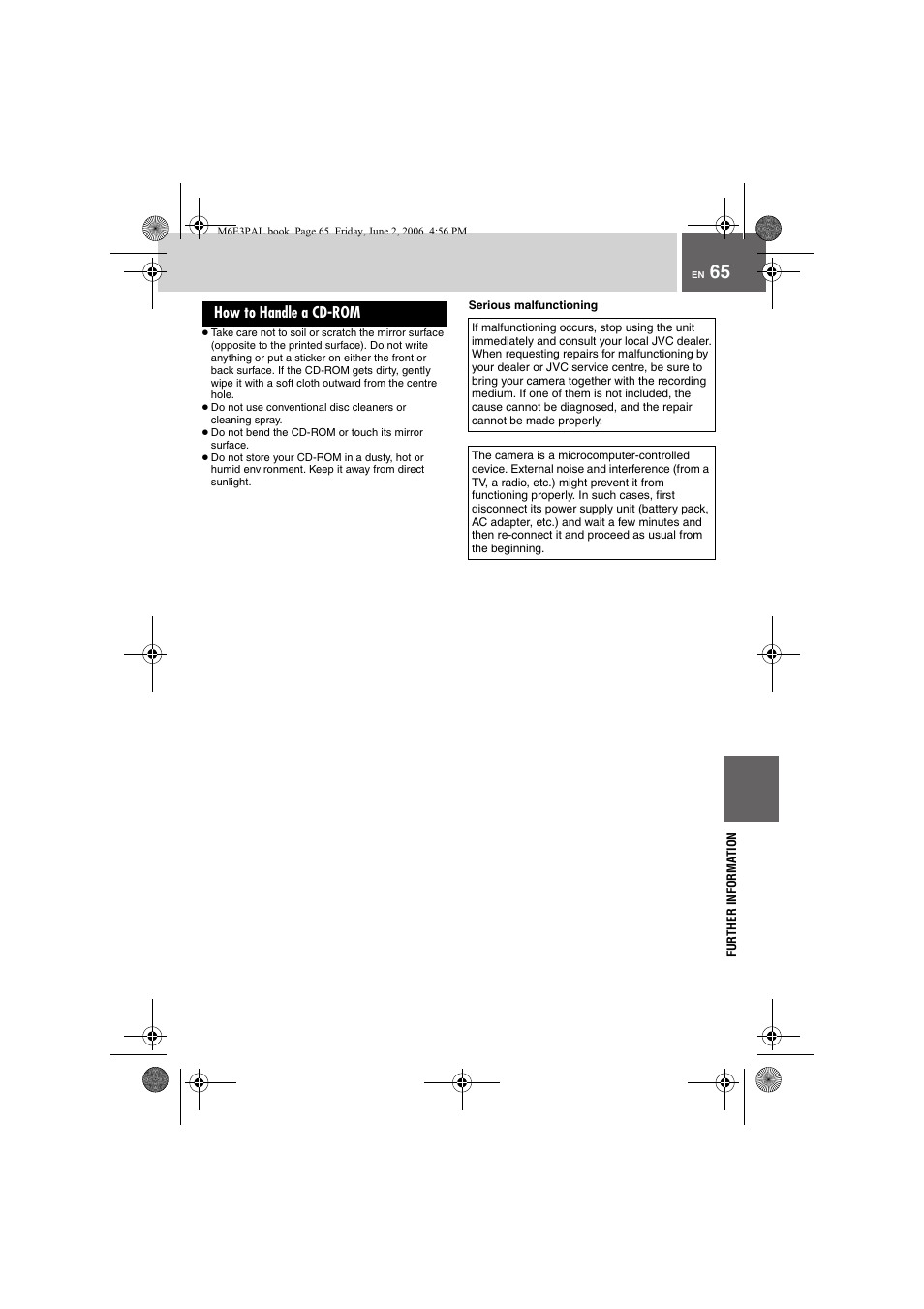 M6E3PAL.book Page 65 Friday, June 2, 2006 4:56 PM

EN 65

How to Handle a CD-ROM

● Take care not to soil or scratch the mirror surface (opposite to the printed surface). Do not write anything or put a sticker on either the front or back surface. If the CD-ROM gets dirty, gently wipe it with a soft cloth outward from the centre hole.
● Do not use conventional disc cleaners or cleaning spray.
● Do not bend the CD-ROM or touch its mirror surface.
● Do not store your CD-ROM in a dusty, hot or humid environment. Keep it away from direct sunlight.

Serious malfunctioning

If malfunctioning occurs, stop using the unit immediately and consult your local JVC dealer. When requesting repairs for malfunctioning by your dealer or JVC service centre, be sure to bring your camera together with the recording medium. If one of them is not included, the cause cannot be diagnosed, and the repair cannot be made properly.

The camera is a microcomputer-controlled device. External noise and interference (from a TV, a radio, etc.) might prevent it from functioning properly. In such cases, first disconnect its power supply unit (battery pack, AC adapter, etc.) and wait a few minutes and then re-connect it and proceed as usual from the beginning.

FURTHER INFORMATION