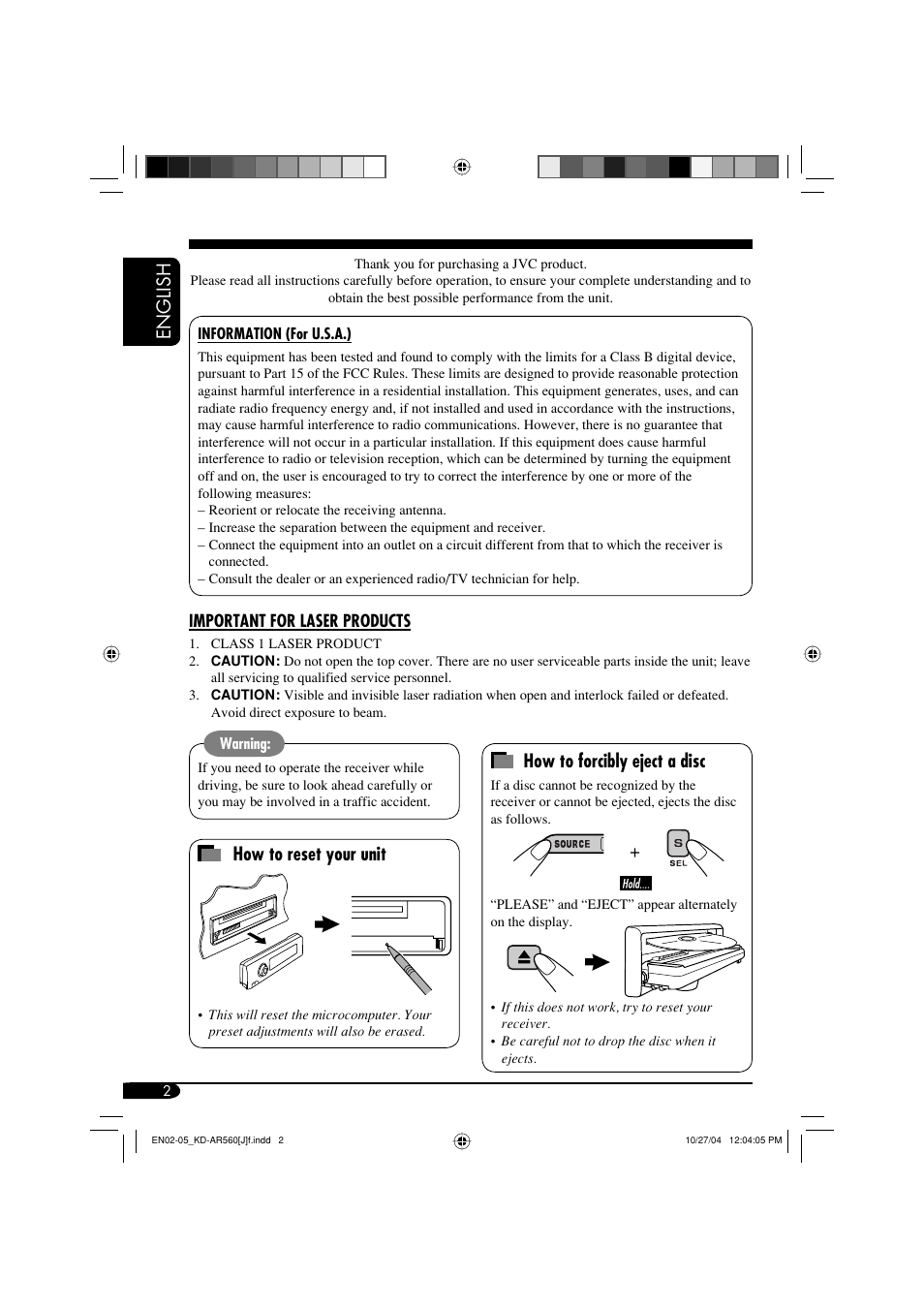 ENGLISH

Thank you for purchasing a JVC product.
Please read all instructions carefully before operation, to ensure your complete understanding and to obtain the best possible performance from the unit.

INFORMATION (For U.S.A.)

This equipment has been tested and found to comply with the limits for a Class B digital device, pursuant to Part 15 of the FCC Rules. These limits are designed to provide reasonable protection against harmful interference in a residential installation. This equipment generates, uses, and can radiate radio frequency energy and, if not installed and used in accordance with the instructions, may cause harmful interference to radio communications. However, there is no guarantee that interference will not occur in a particular installation. If this equipment does cause harmful interference to radio or television reception, which can be determined by turning the equipment off and on, the user is encouraged to try to correct the interference by one or more of the following measures:
– Reorient or relocate the receiving antenna.
– Increase the separation between the equipment and receiver.
– Connect the equipment into an outlet on a circuit different from that to which the receiver is connected.
– Consult the dealer or an experienced radio/TV technician for help.

IMPORTANT FOR LASER PRODUCTS

1. CLASS 1 LASER PRODUCT
2. CAUTION: Do not open the top cover. There are no user serviceable parts inside the unit; leave all servicing to qualified service personnel.
3. CAUTION: Visible and invisible laser radiation when open and interlock failed or defeated. Avoid direct exposure to beam.

Warning:

If you need to operate the receiver while driving, be sure to look ahead carefully or you may be involved in a traffic accident.

How to reset your unit

• This will reset the microcomputer. Your preset adjustments will also be erased.

How to forcibly eject a disc

If a disc cannot be recognized by the receiver or cannot be ejected, ejects the disc as follows.

SOURCE + S SEL

Hold....

“PLEASE” and “EJECT” appear alternately on the display.

• If this does not work, try to reset your receiver.
• Be careful not to drop the disc when it ejects.

2

EN02-05_KD-AR560[J]f.indd 2 10/27/04 12:04:05 PM