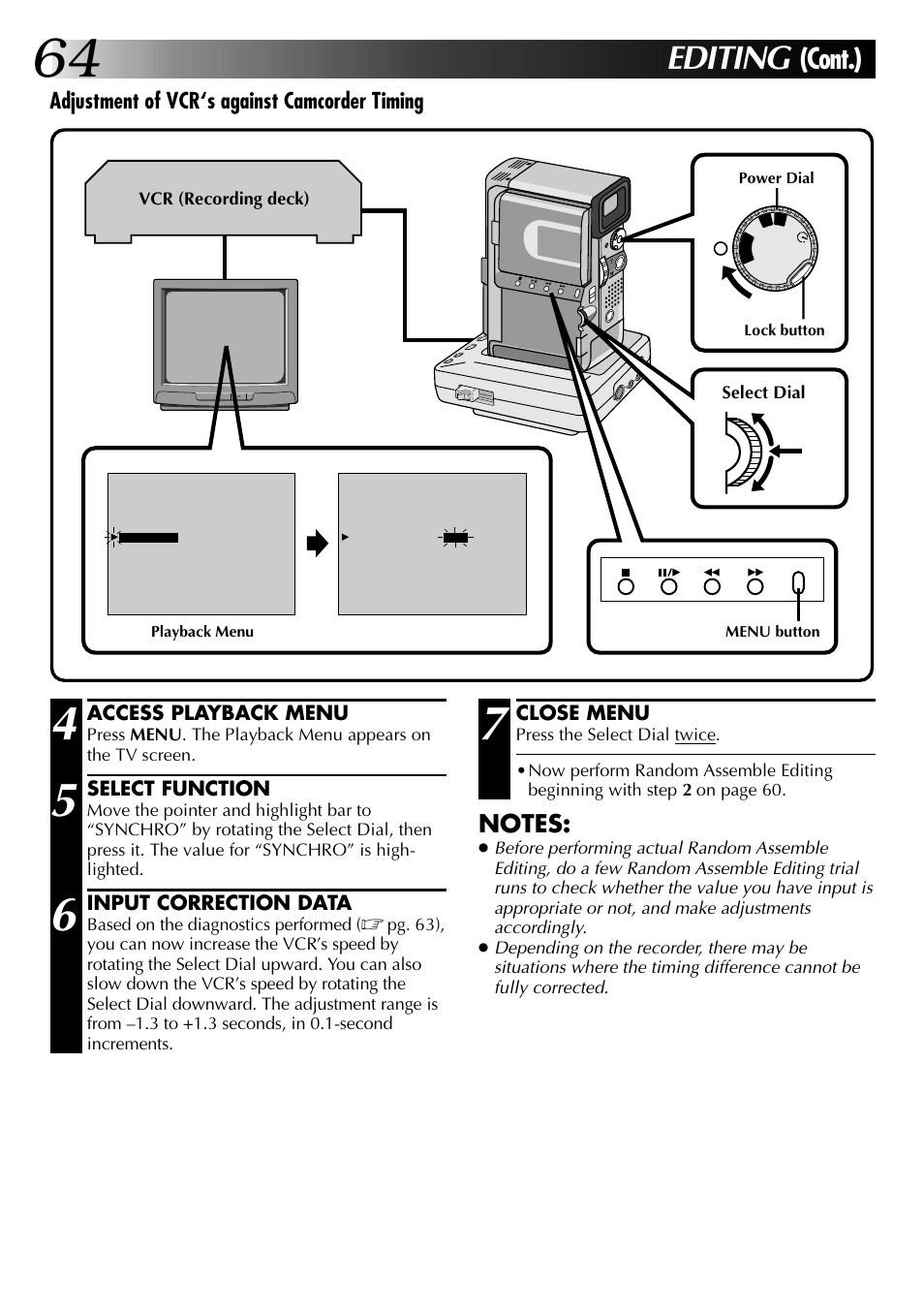 64

EDITING (Cont.)

Adjustment of VCR's against Camcorder Timing

VCR (Recording deck)

Power Dial

Lock button

Select Dial

Playback Menu

MENU button

4 ACCESS PLAYBACK MENU
Press MENU. The Playback Menu appears on the TV screen.

5 SELECT FUNCTION
Move the pointer and highlight bar to "SYNCHRO" by rotating the Select Dial, then press it. The value for "SYNCHRO" is highlighted.

6 INPUT CORRECTION DATA
Based on the diagnostics performed (☞ pg. 63), you can now increase the VCR's speed by rotating the Select Dial upward. You can also slow down the VCR's speed by rotating the Select Dial downward. The adjustment range is from –1.3 to +1.3 seconds, in 0.1-second increments.

7 CLOSE MENU
Press the Select Dial twice.

• Now perform Random Assemble Editing beginning with step 2 on page 60.

NOTES:
● Before performing actual Random Assemble Editing, do a few Random Assemble Editing trial runs to check whether the value you have input is appropriate or not, and make adjustments accordingly.
● Depending on the recorder, there may be situations where the timing difference cannot be fully corrected.