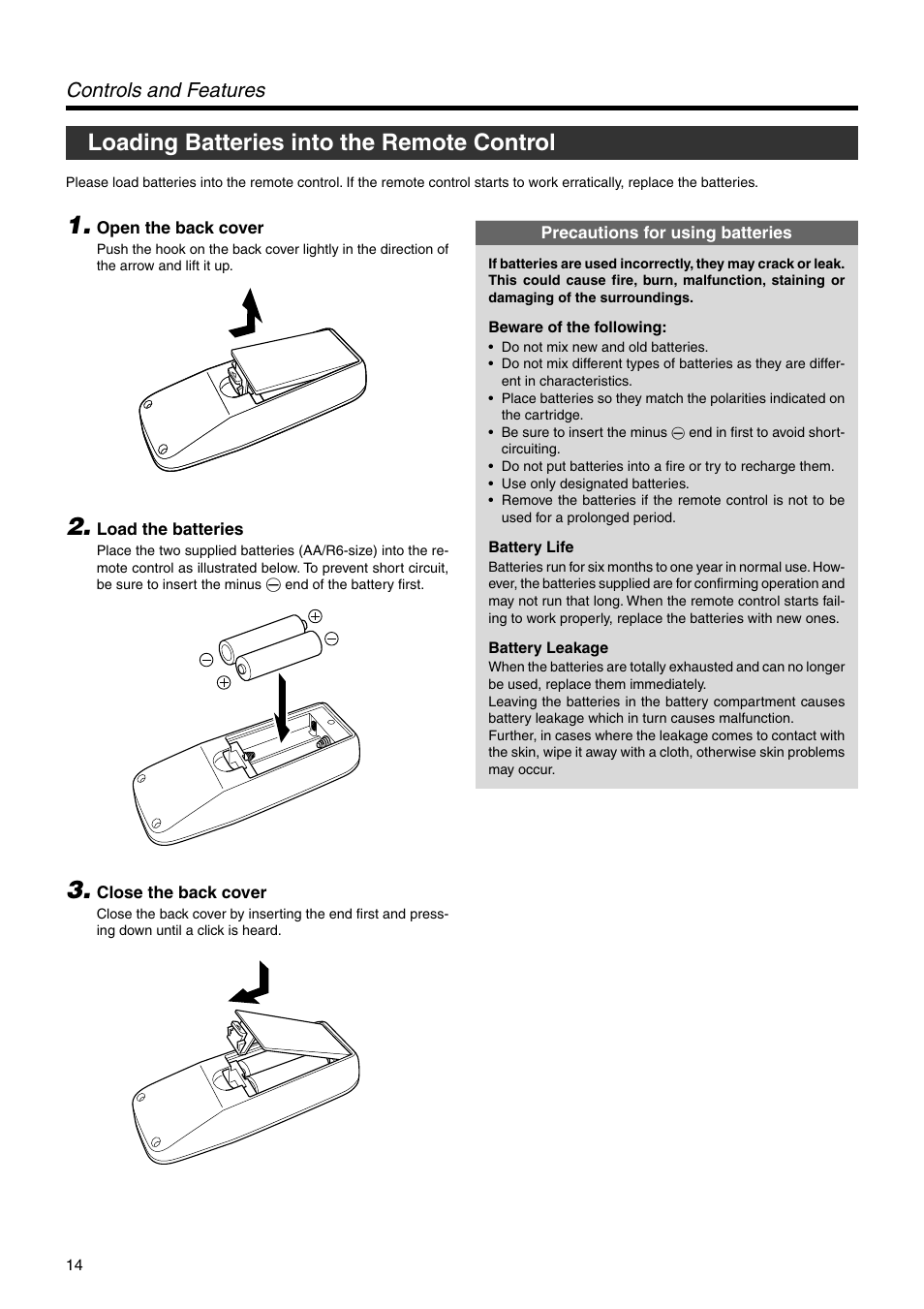 Controls and Features

Loading Batteries into the Remote Control

Please load batteries into the remote control. If the remote control starts to work erratically, replace the batteries.

1. Open the back cover
Push the hook on the back cover lightly in the direction of the arrow and lift it up.

2. Load the batteries
Place the two supplied batteries (AA/R6-size) into the remote control as illustrated below. To prevent short circuit, be sure to insert the minus ⊖ end of the battery first.

⊕ ⊖ ⊖ ⊕

3. Close the back cover
Close the back cover by inserting the end first and pressing down until a click is heard.

Precautions for using batteries

If batteries are used incorrectly, they may crack or leak. This could cause fire, burn, malfunction, staining or damaging of the surroundings.

Beware of the following:
• Do not mix new and old batteries.
• Do not mix different types of batteries as they are different in characteristics.
• Place batteries so they match the polarities indicated on the cartridge.
• Be sure to insert the minus ⊖ end in first to avoid short-circuiting.
• Do not put batteries into a fire or try to recharge them.
• Use only designated batteries.
• Remove the batteries if the remote control is not to be used for a prolonged period.

Battery Life
Batteries run for six months to one year in normal use. However, the batteries supplied are for confirming operation and may not run that long. When the remote control starts failing to work properly, replace the batteries with new ones.

Battery Leakage
When the batteries are totally exhausted and can no longer be used, replace them immediately.
Leaving the batteries in the battery compartment causes battery leakage which in turn causes malfunction.
Further, in cases where the leakage comes to contact with the skin, wipe it away with a cloth, otherwise skin problems may occur.

14