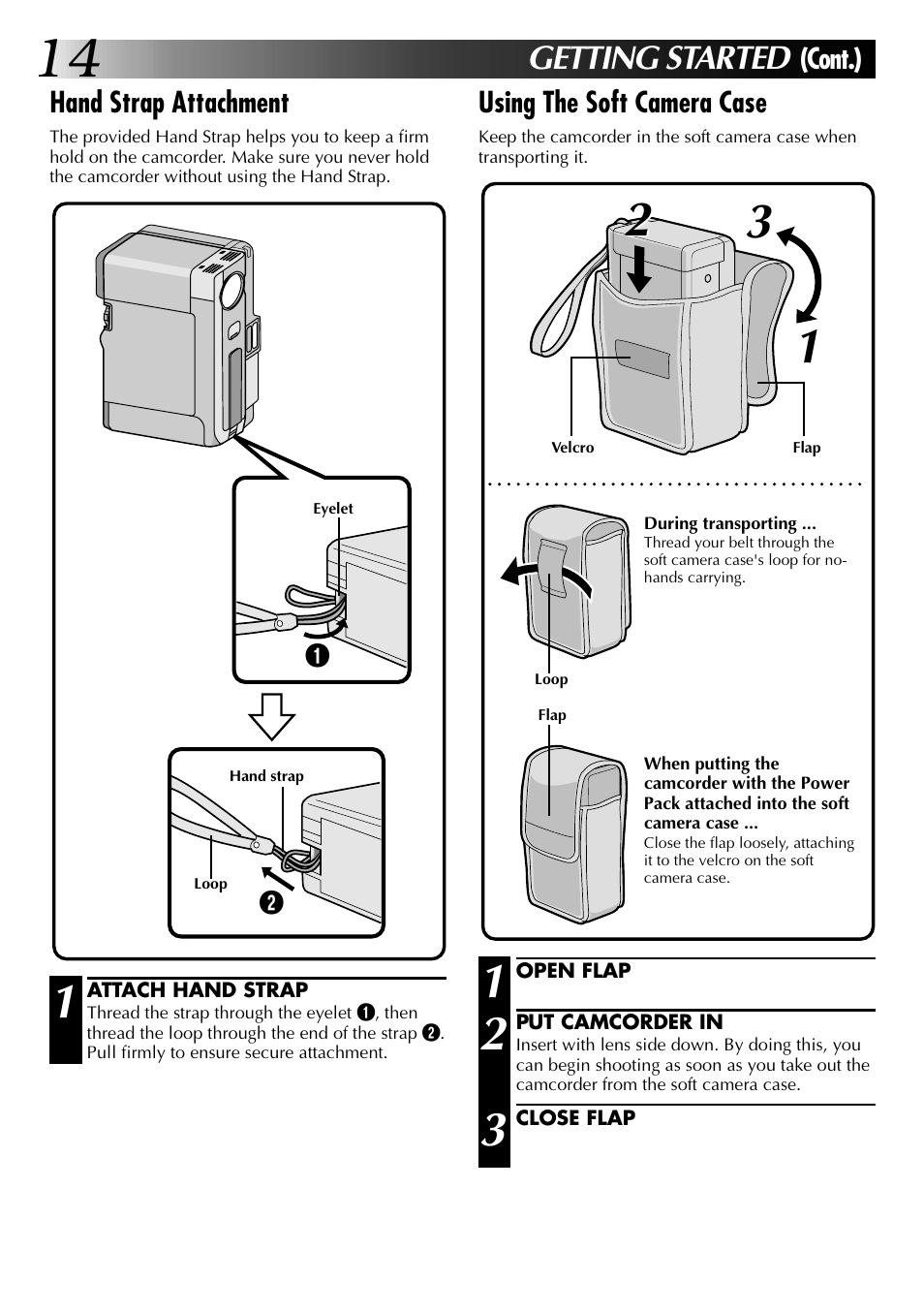 14

GETTING STARTED (Cont.)

Hand Strap Attachment

The provided Hand Strap helps you to keep a firm hold on the camcorder. Make sure you never hold the camcorder without using the Hand Strap.

Eyelet

❶

Hand strap

Loop

❷

1 ATTACH HAND STRAP
Thread the strap through the eyelet ❶, then thread the loop through the end of the strap ❷. Pull firmly to ensure secure attachment.

Using The Soft Camera Case

Keep the camcorder in the soft camera case when transporting it.

2 3 1

Velcro

Flap

During transporting ...
Thread your belt through the soft camera case's loop for no-hands carrying.

Loop

Flap

When putting the camcorder with the Power Pack attached into the soft camera case ...
Close the flap loosely, attaching it to the velcro on the soft camera case.

1 OPEN FLAP

2 PUT CAMCORDER IN
Insert with lens side down. By doing this, you can begin shooting as soon as you take out the camcorder from the soft camera case.

3 CLOSE FLAP